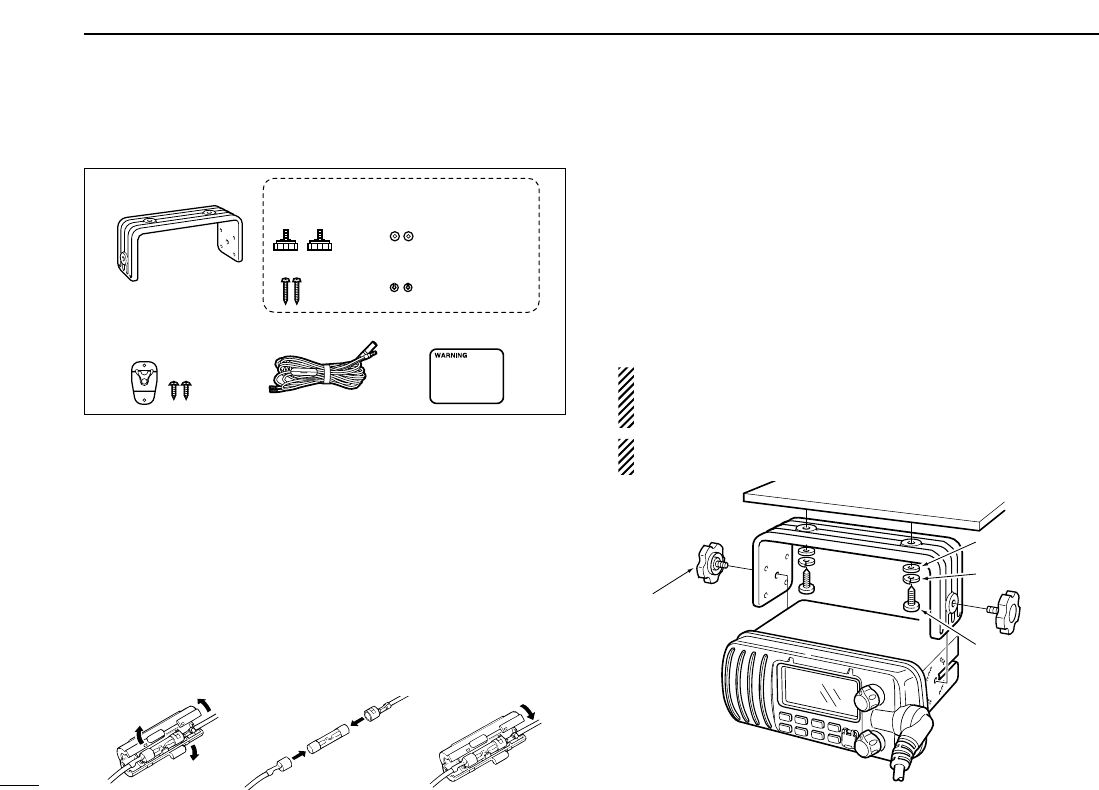 WARNING