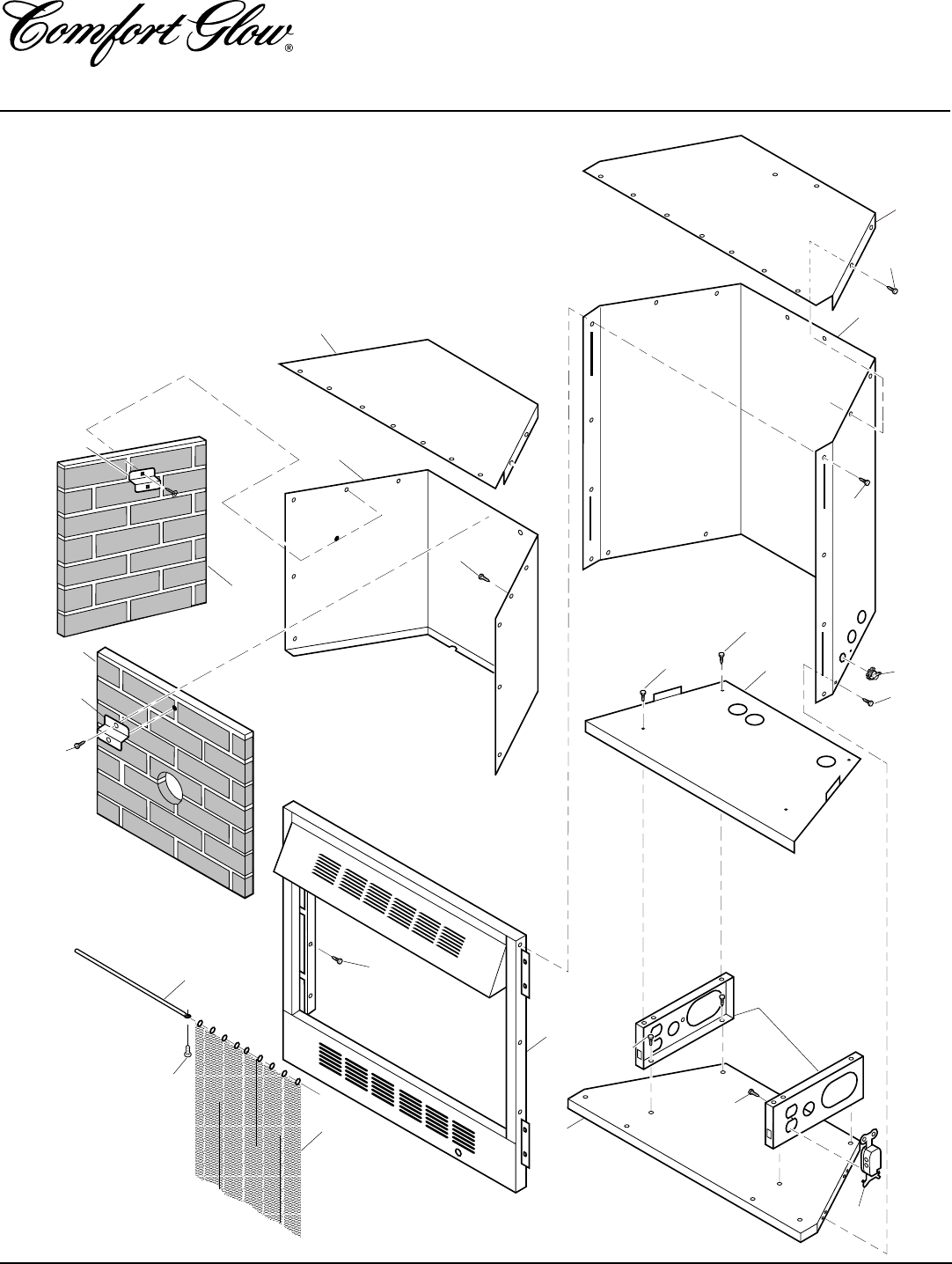 Comfort Glow®