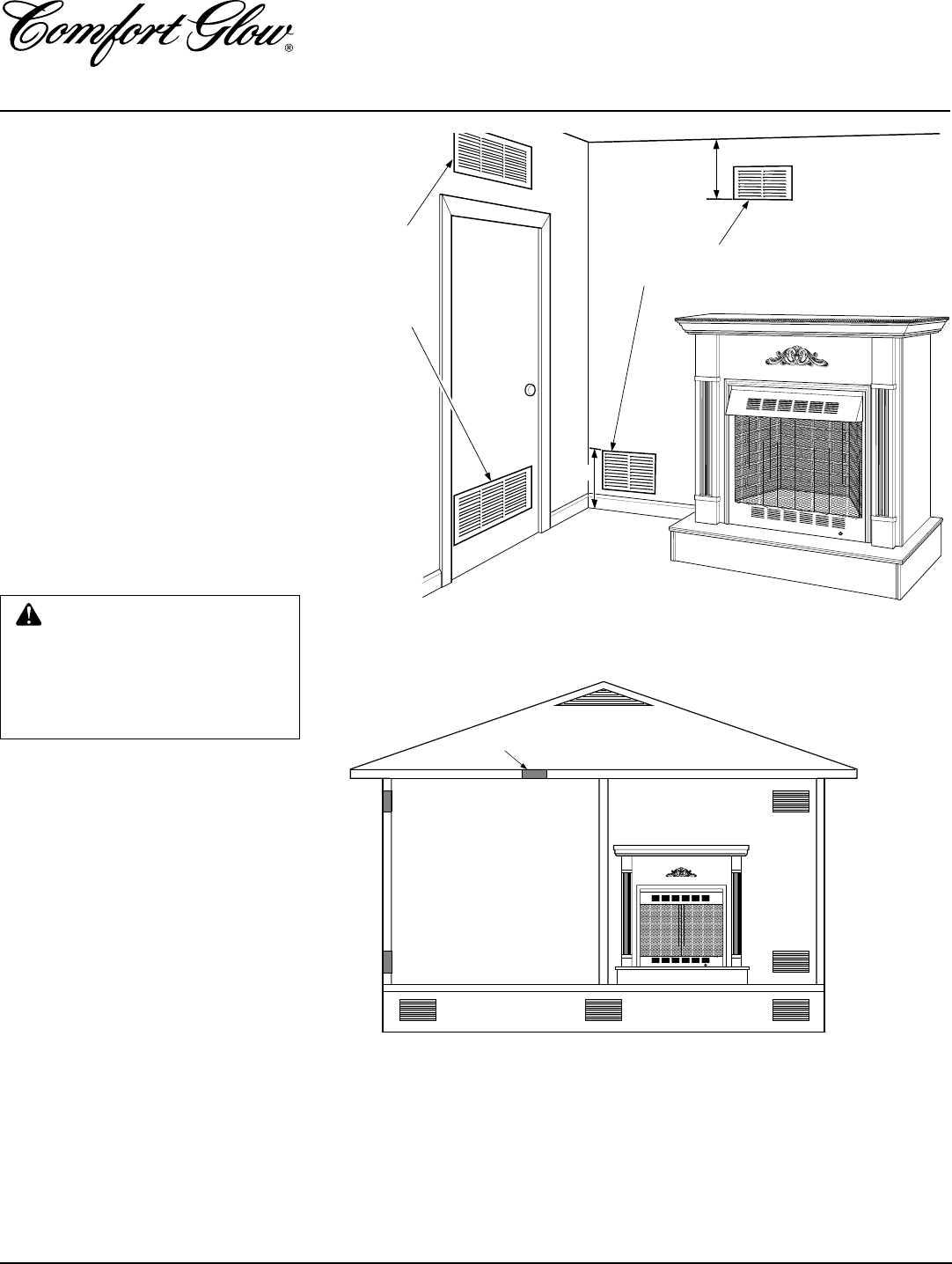 Comfort Glow®