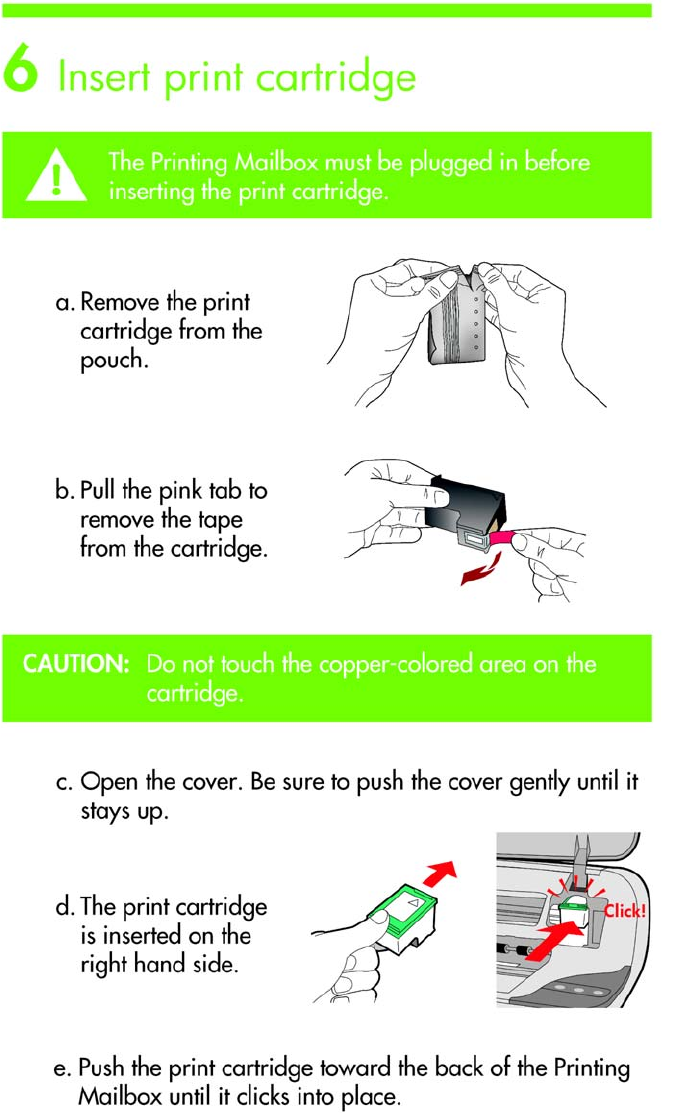 6 Insert print cartridge

The Printing Mailbox must be plugged in before inserting the print cartridge.

a. Remove the print cartridge from the pouch.

b. Pull the pink tab to remove the tape from the cartridge.

CAUTION: Do not touch the copper-colored area on the cartridge.

c. Open the cover. Be sure to push the cover gently until it stays up.

d. The print cartridge is inserted on the right hand side.

Click!

e. Push the print cartridge toward the back of the Printing Mailbox until it clicks into place.