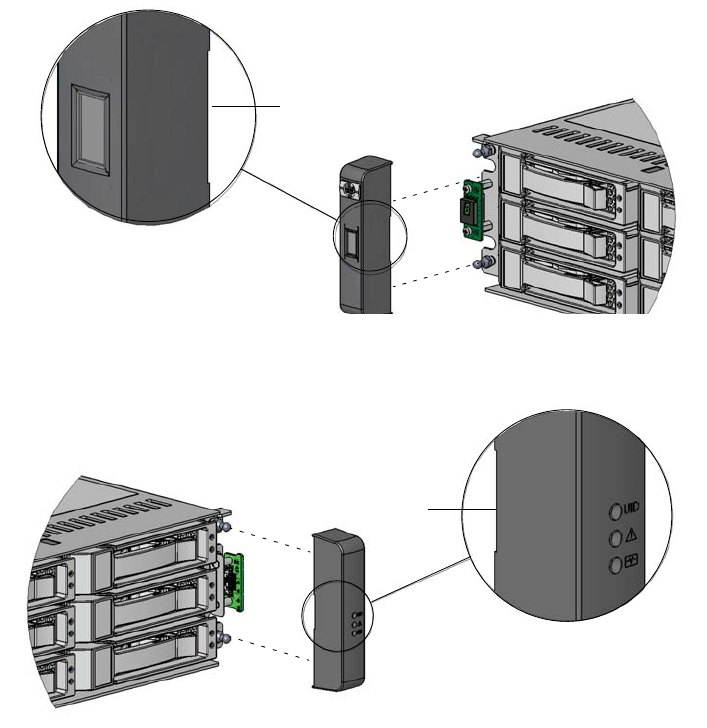 UID