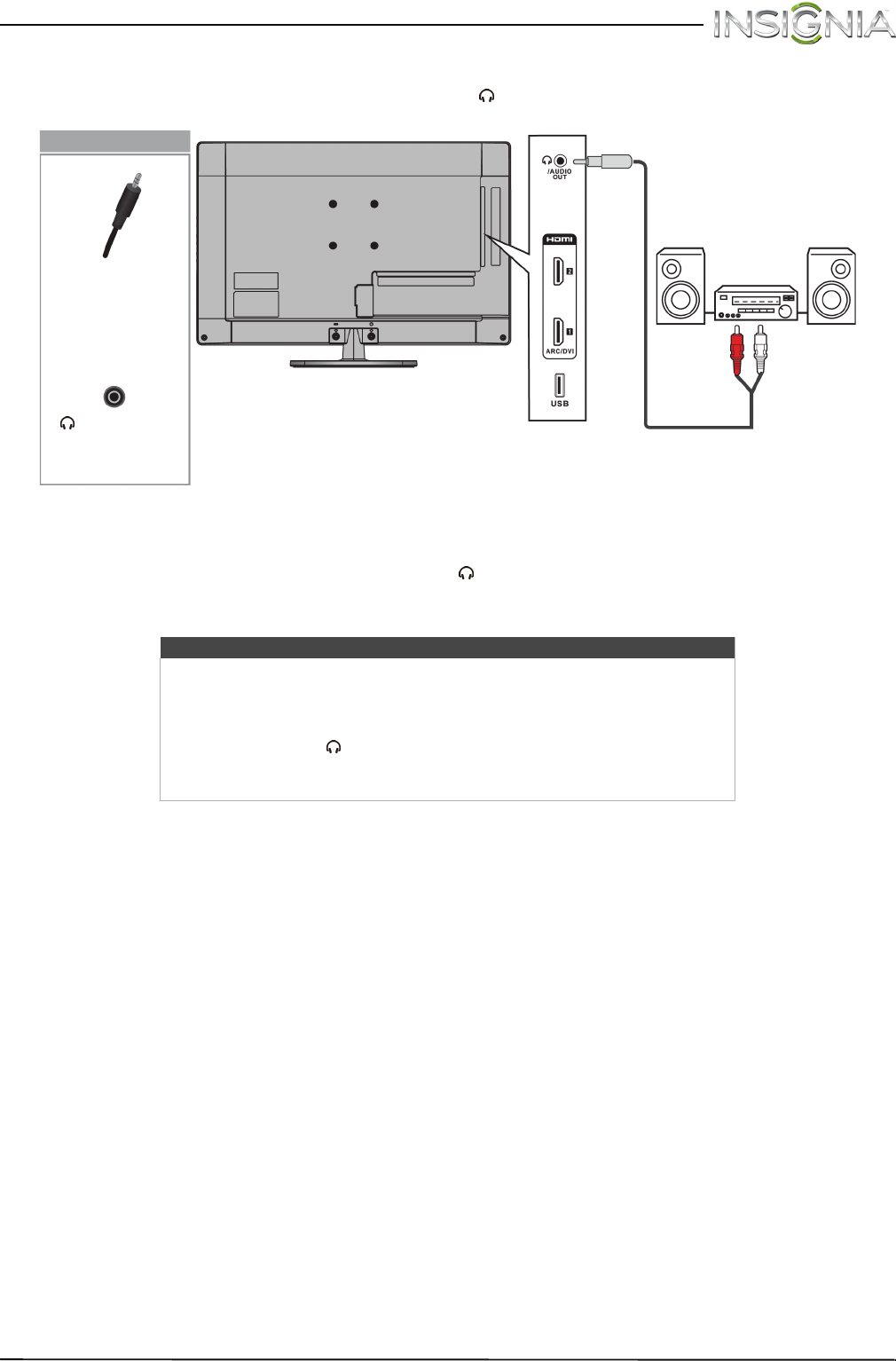 INSIGNIA

/AUDIO OUT

HDMI

2

1

ARC/DVI

USB