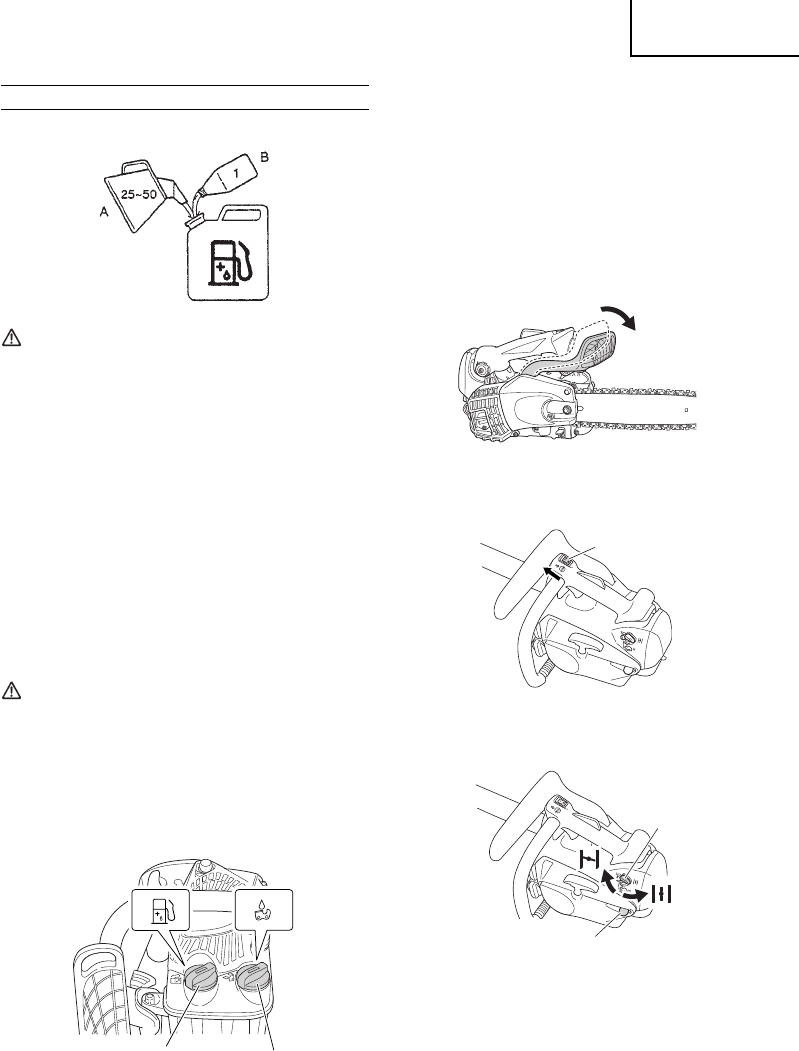 A

25~50

B

1