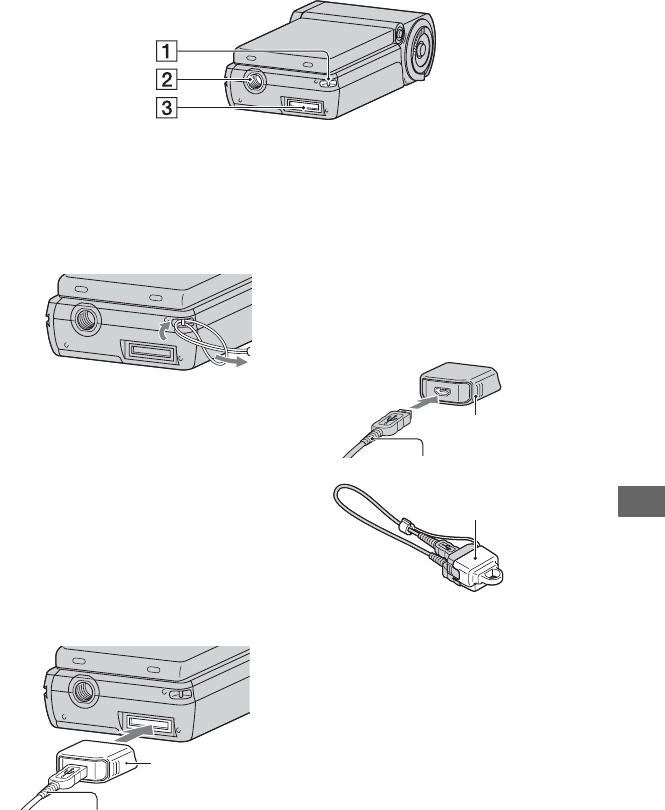 1
2
3