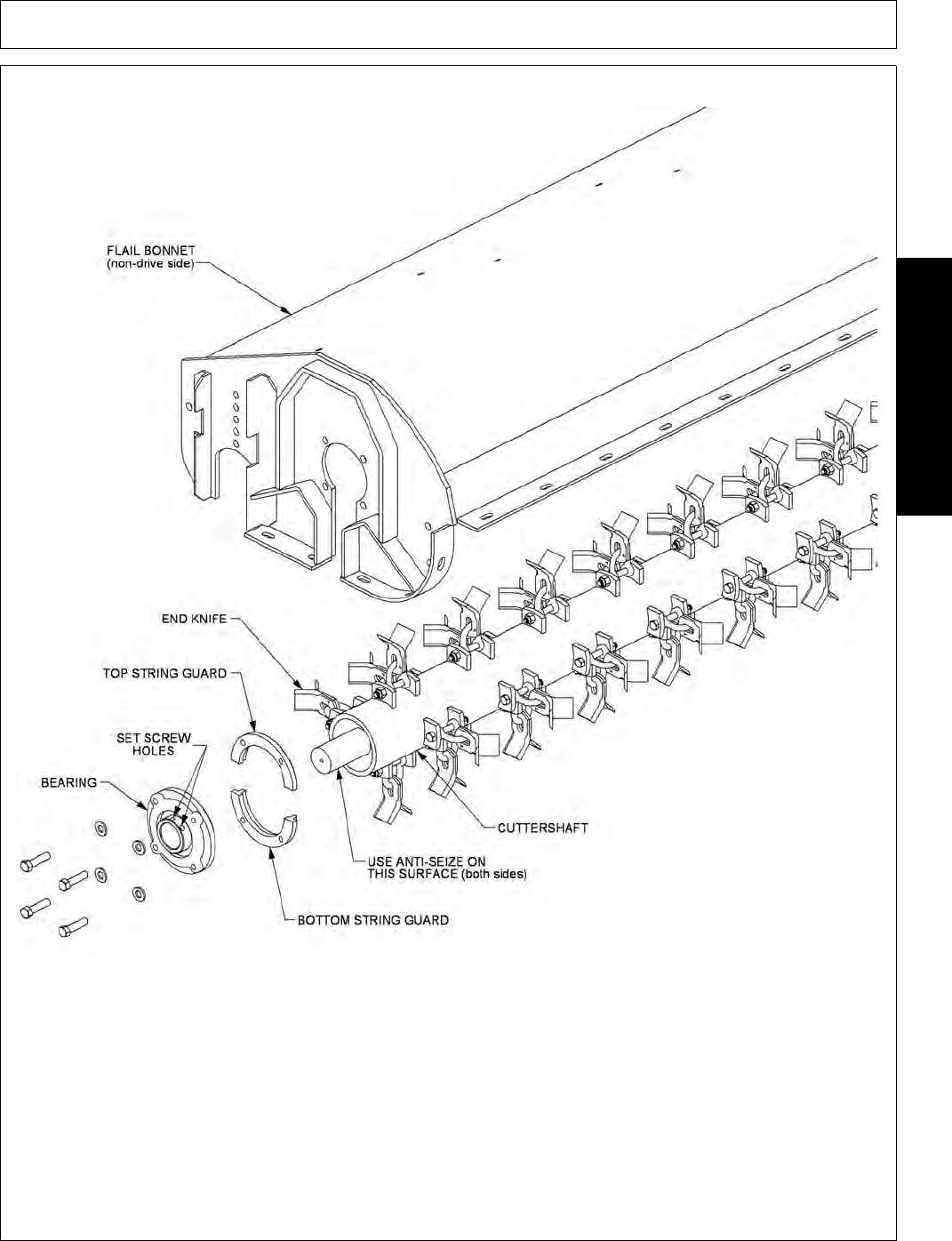 FLAIL BONNET
(non-drive side)

END KNIFE

TOP STRING GUARD

SET SCREW
HOLES

BEARING

CUTTERSHAFT

USE ANTI-SEIZE ON
THIS SURFACE (both sides)

BOTTOM STRING GUARD