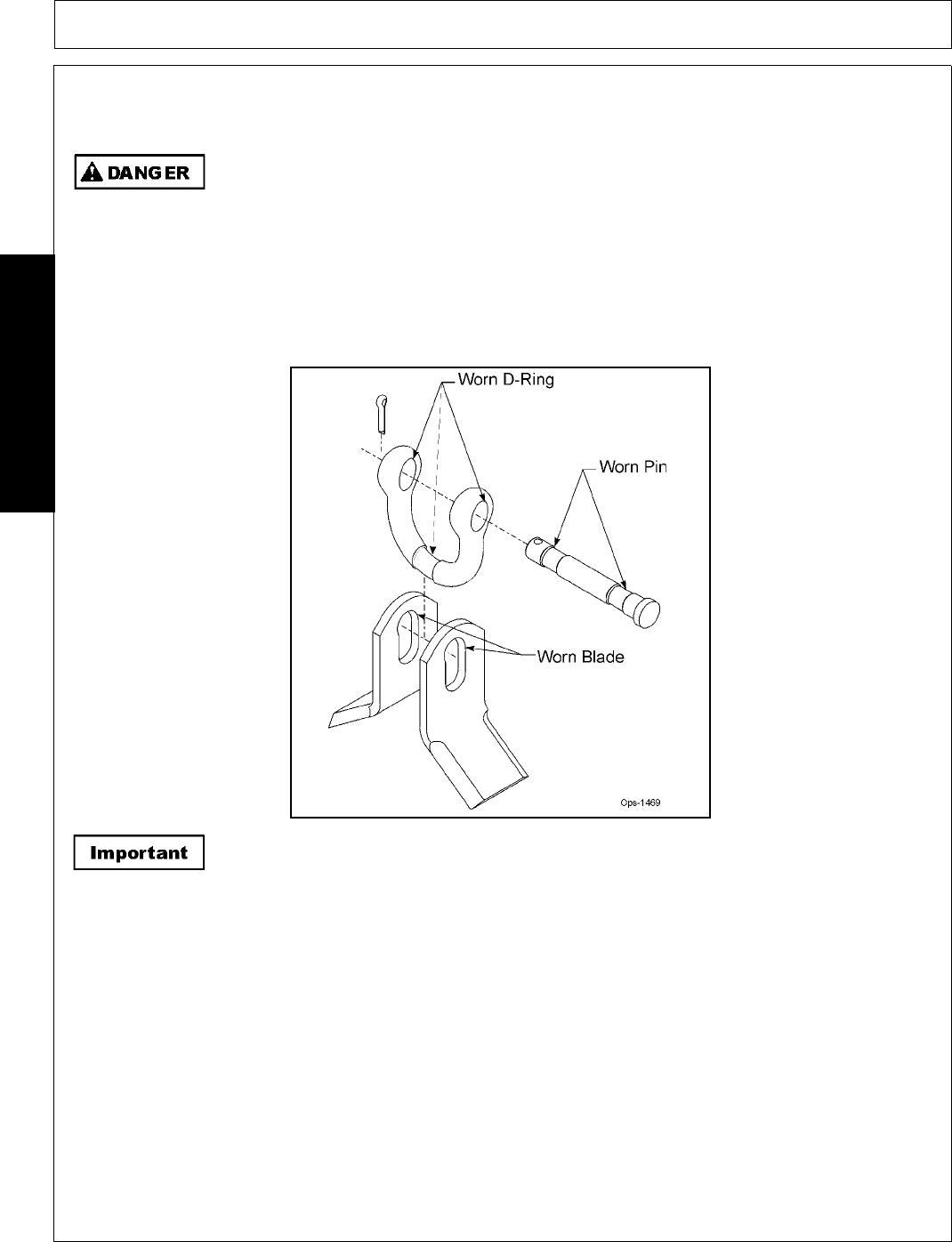 DANGER

Worn D-Ring

Worn Pin

Worn Blade

Ops-1469

Important