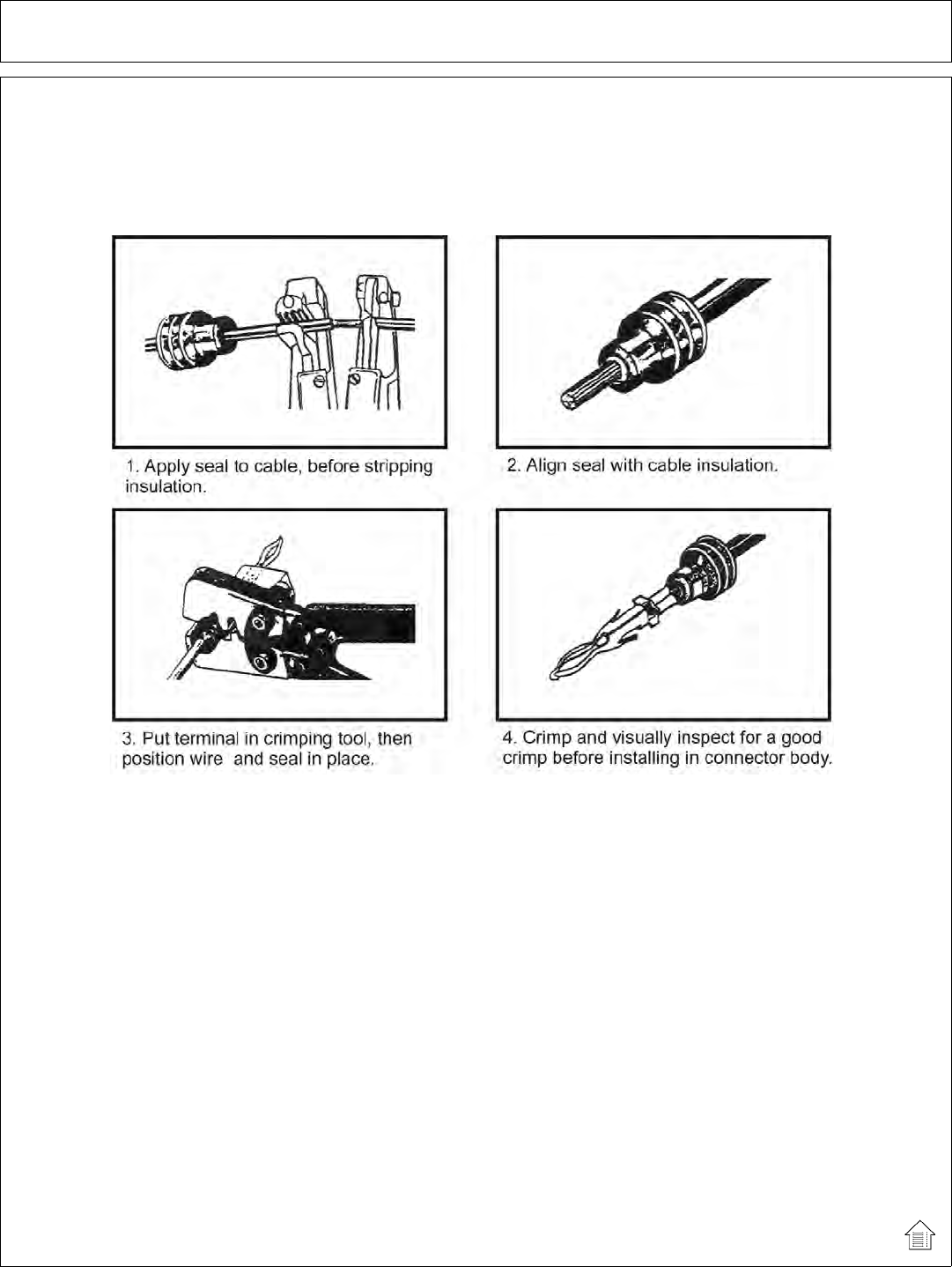 1. Apply seal to cable, before stripping insulation.

2. Align seal with cable insulation.

3. Put terminal in crimping tool, then position wire and seal in place.

4. Crimp and visually inspect for a good crimp before installing in connector body.