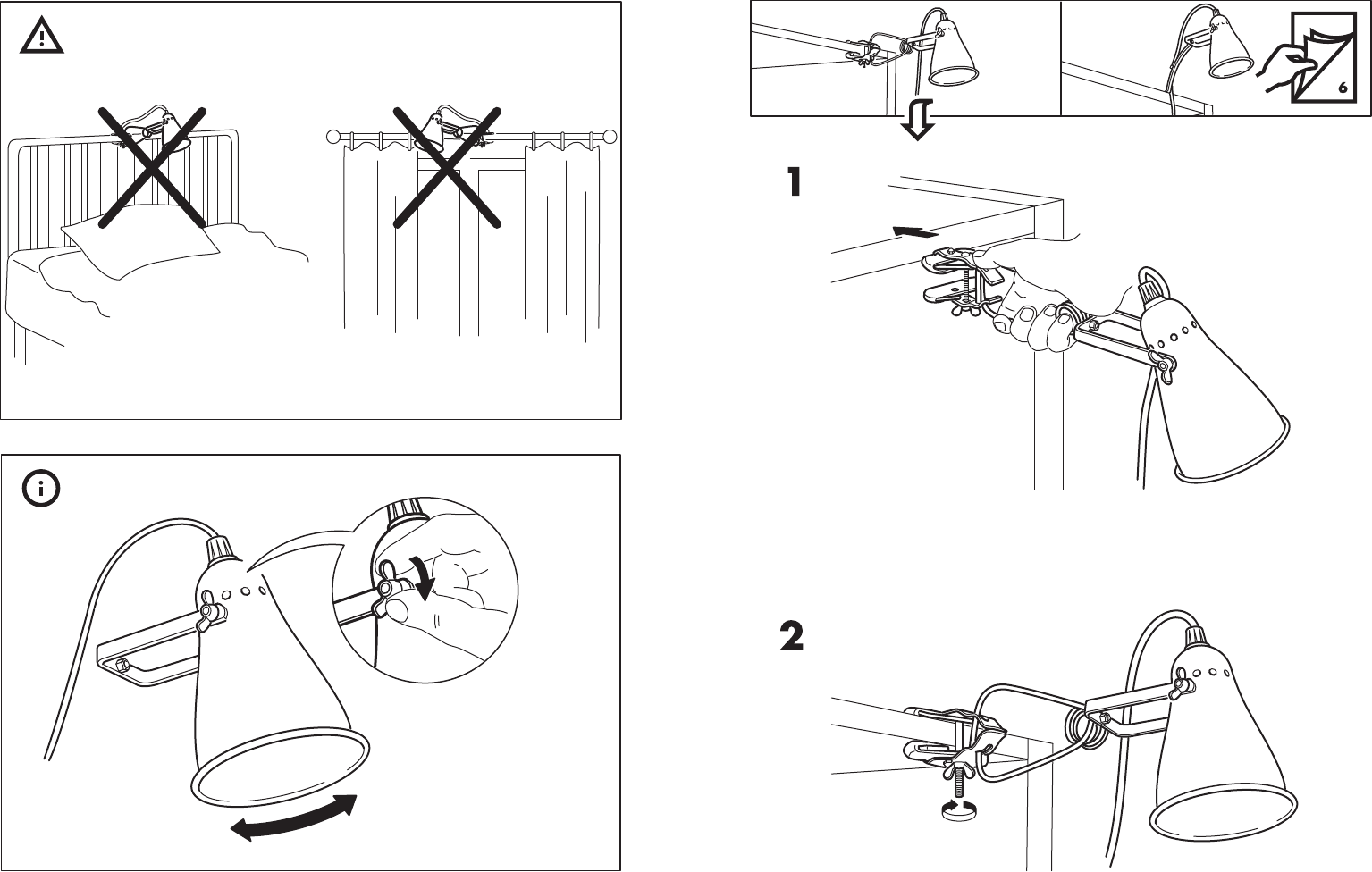 6

1

2