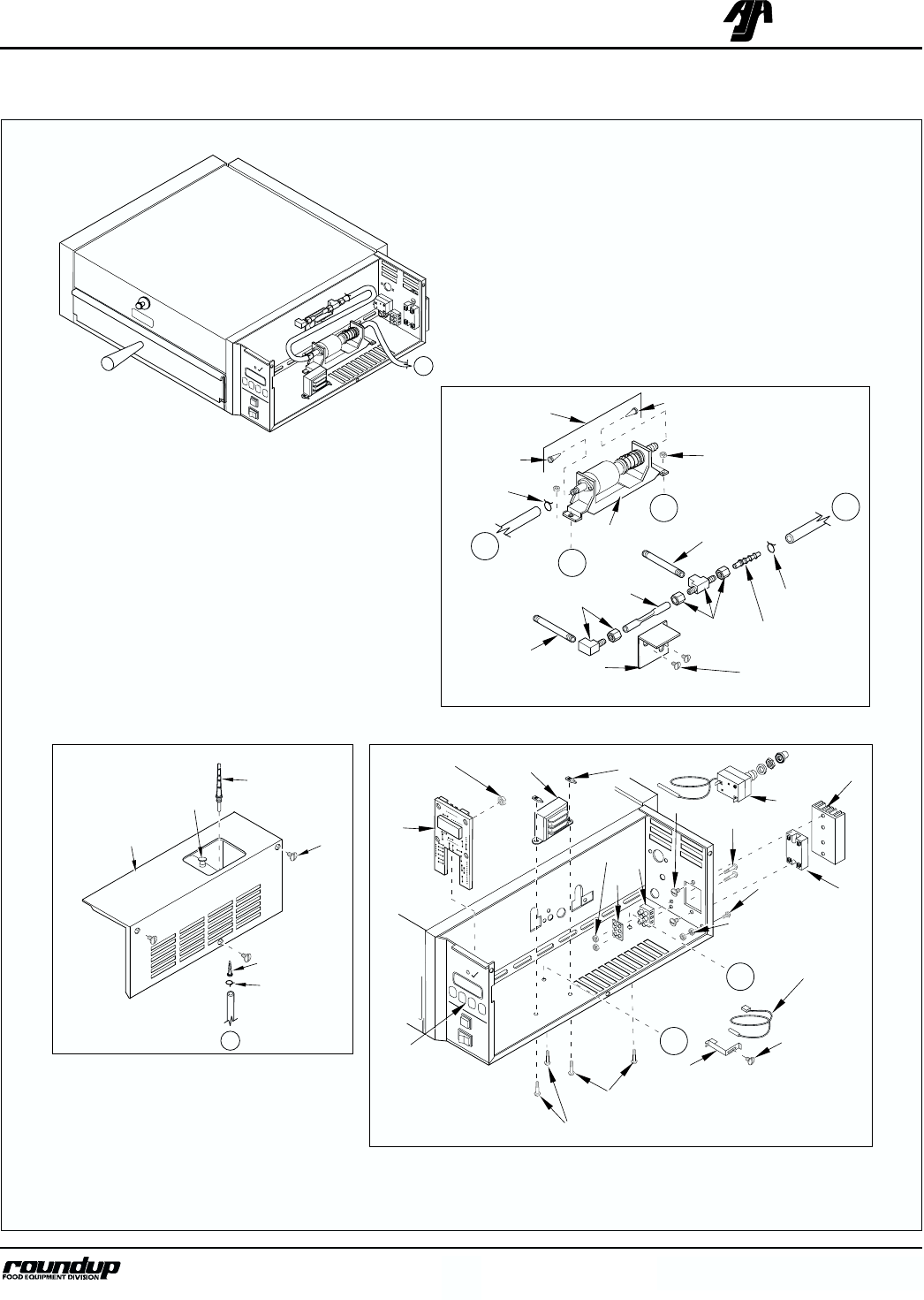 roundup
FOOD EQUIPMENT DIVISION