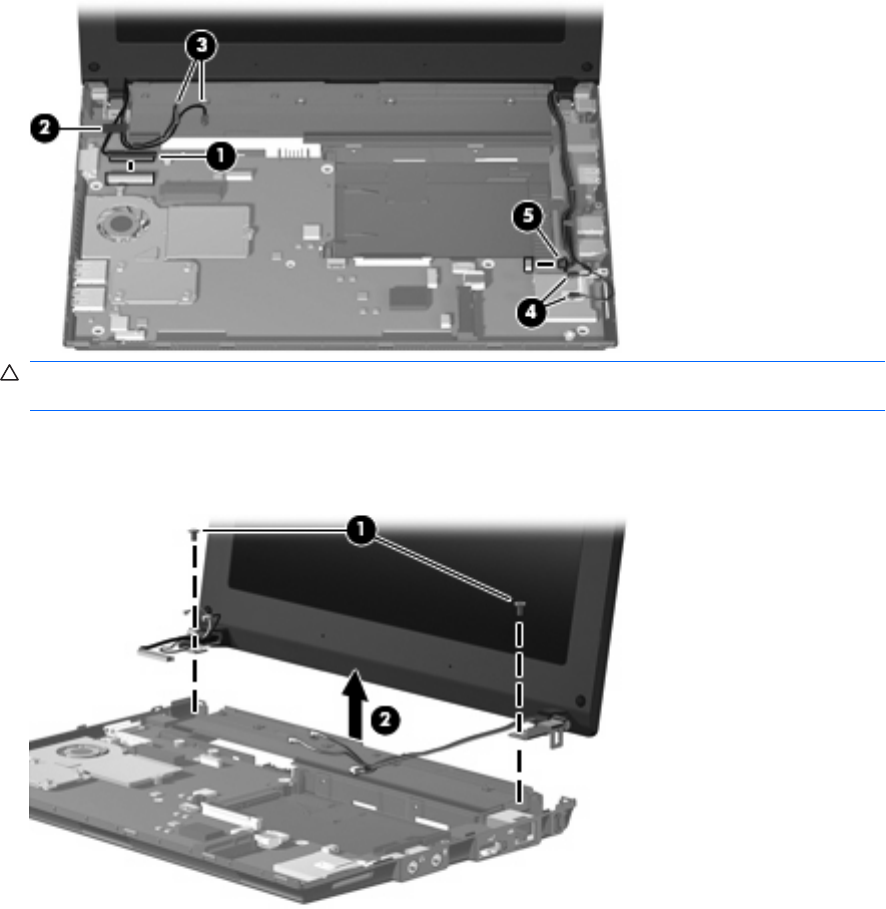 3
2
1
5
4

1
2