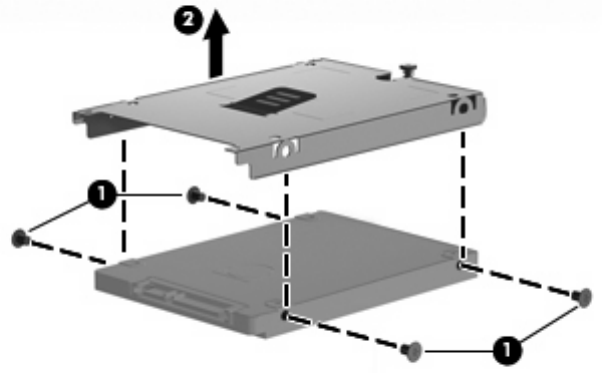 2
1
1