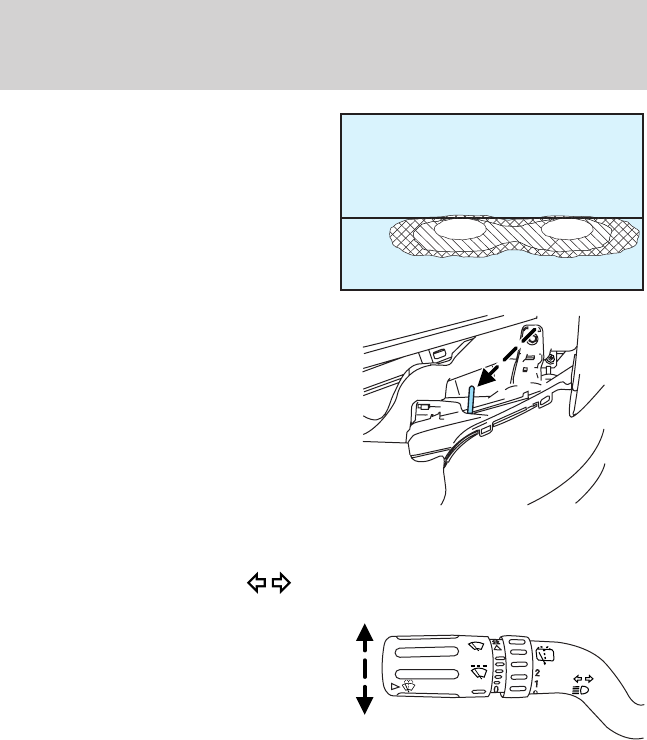 2
1