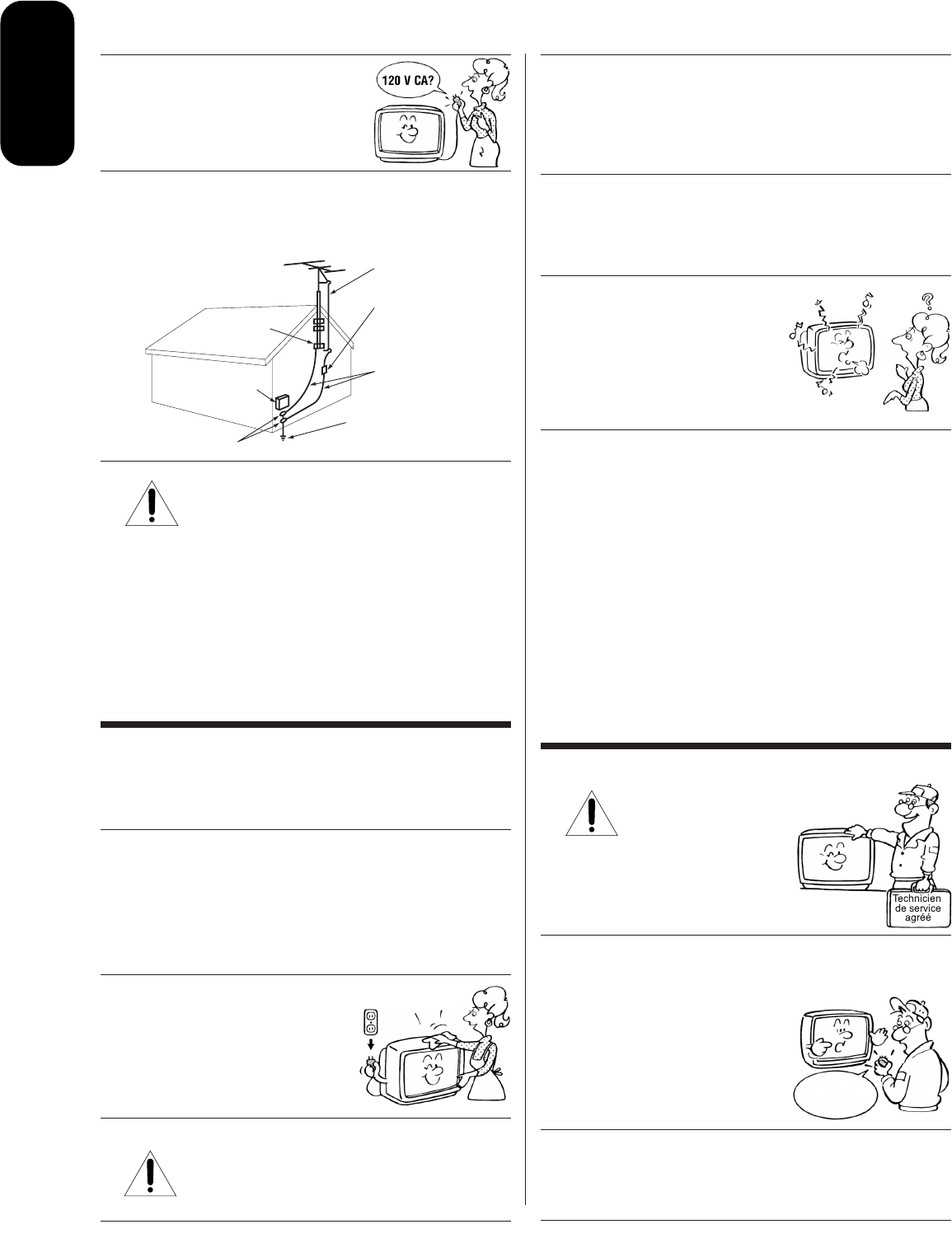 120 V CA?

Technicien de service agréé