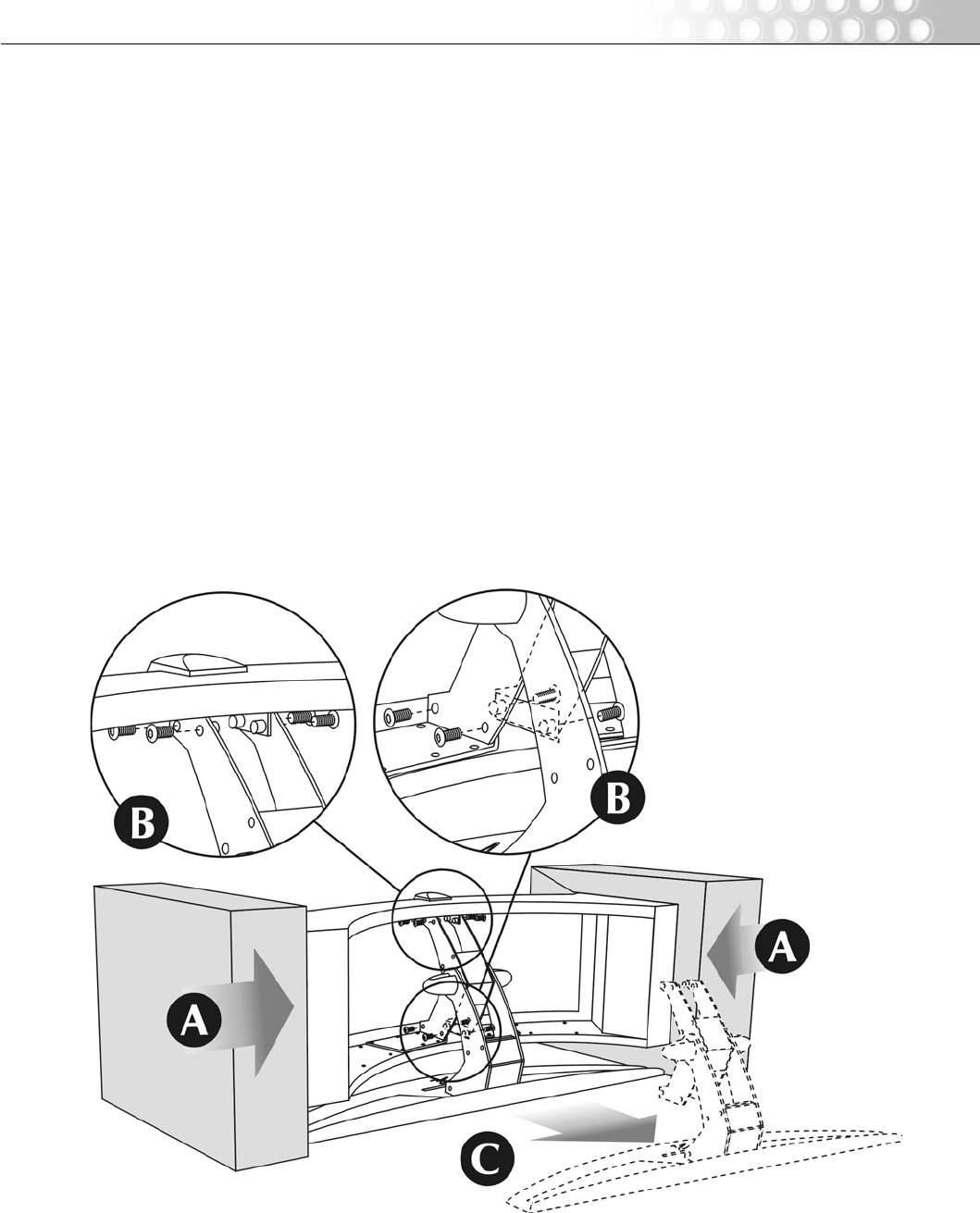 B

B

A

A

C