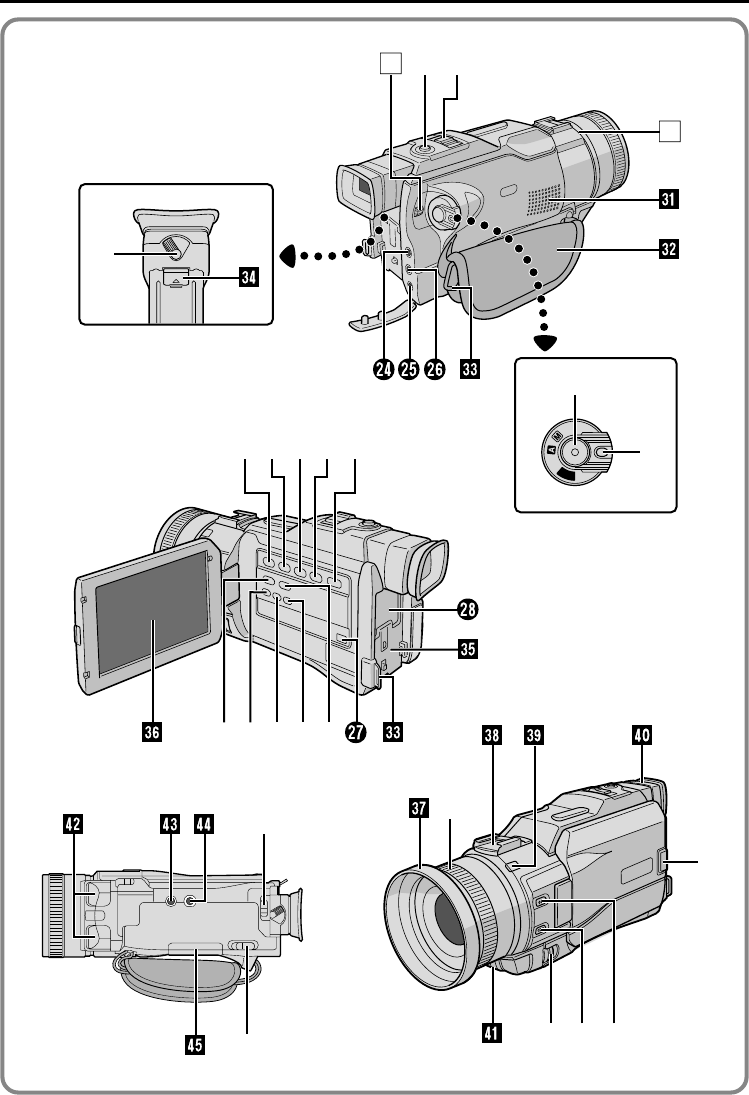 31
32
34
24 25 26 33
28
35
36
27 33
38 39 40
37
42 43 44
41
45