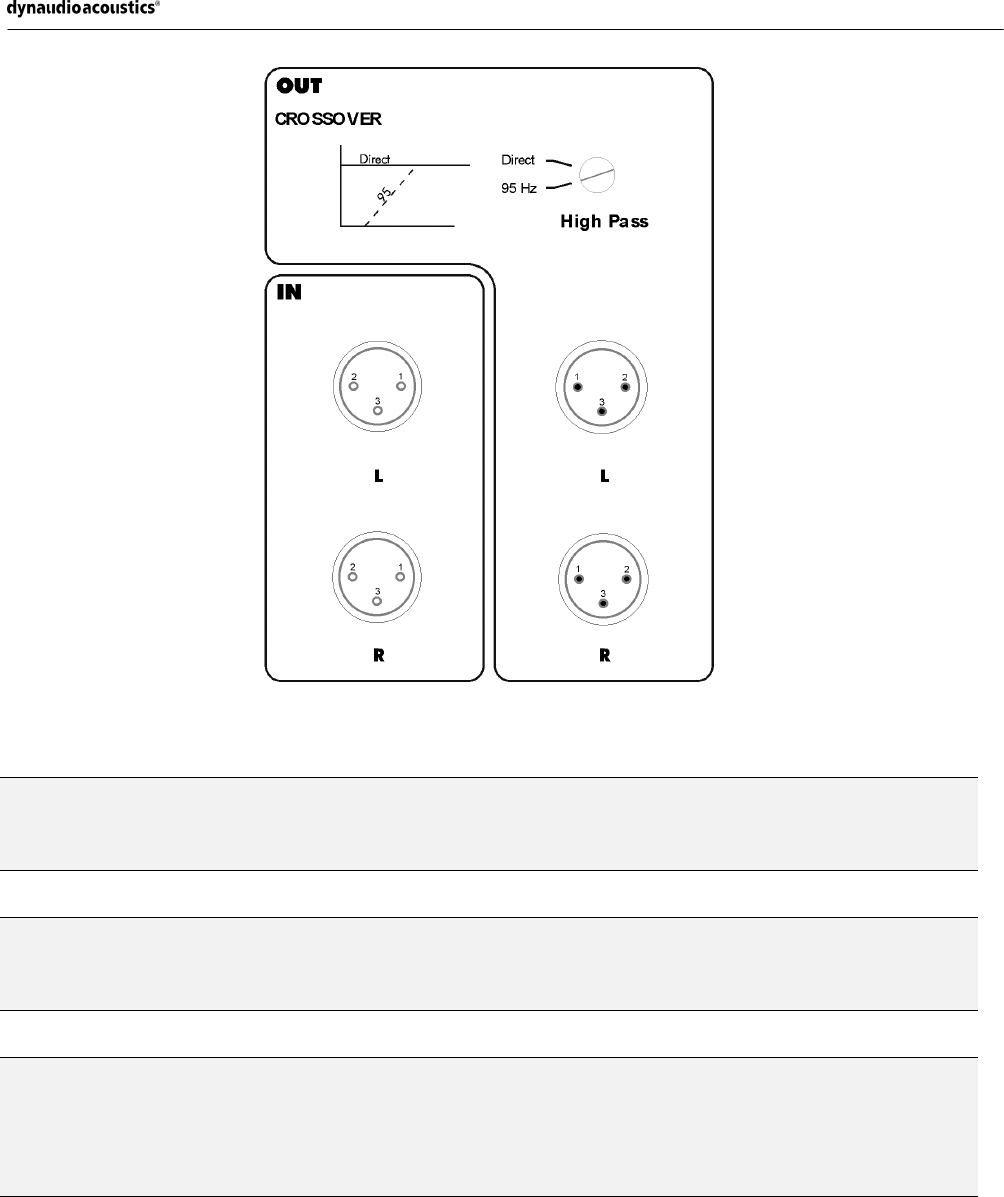 dynaudioacoustics®

OUT

CROSSOVER

Direct

95

Direct

95 Hz

High Pass

IN

2 1
3

L

2 1
3

R

1 2
3

L

1 2
3

R