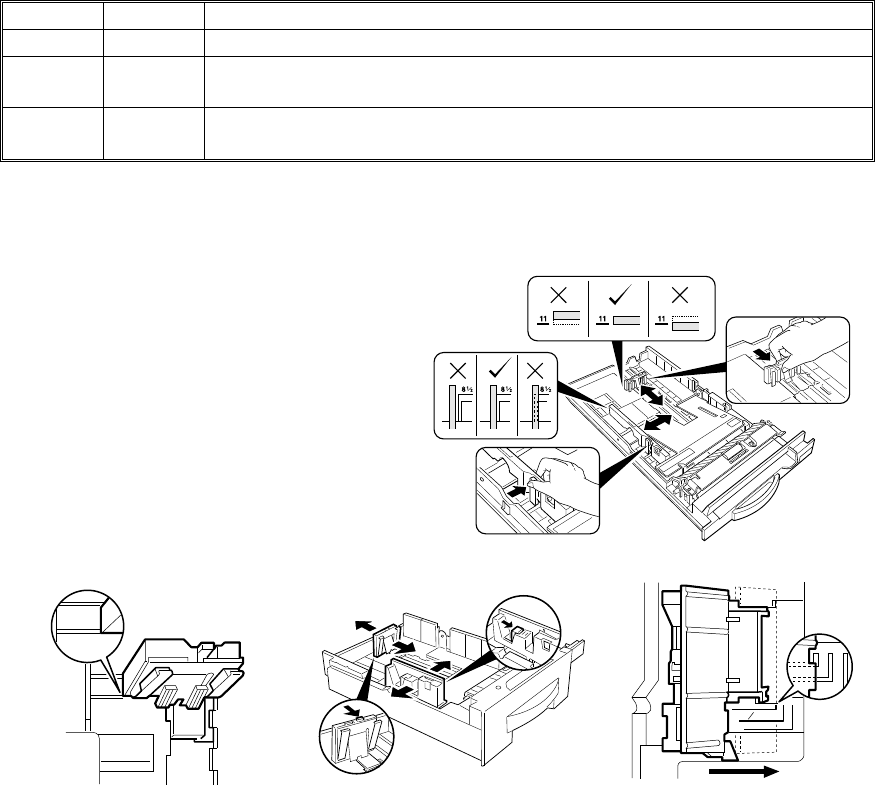 11 11 11

8½ 8½ 8½