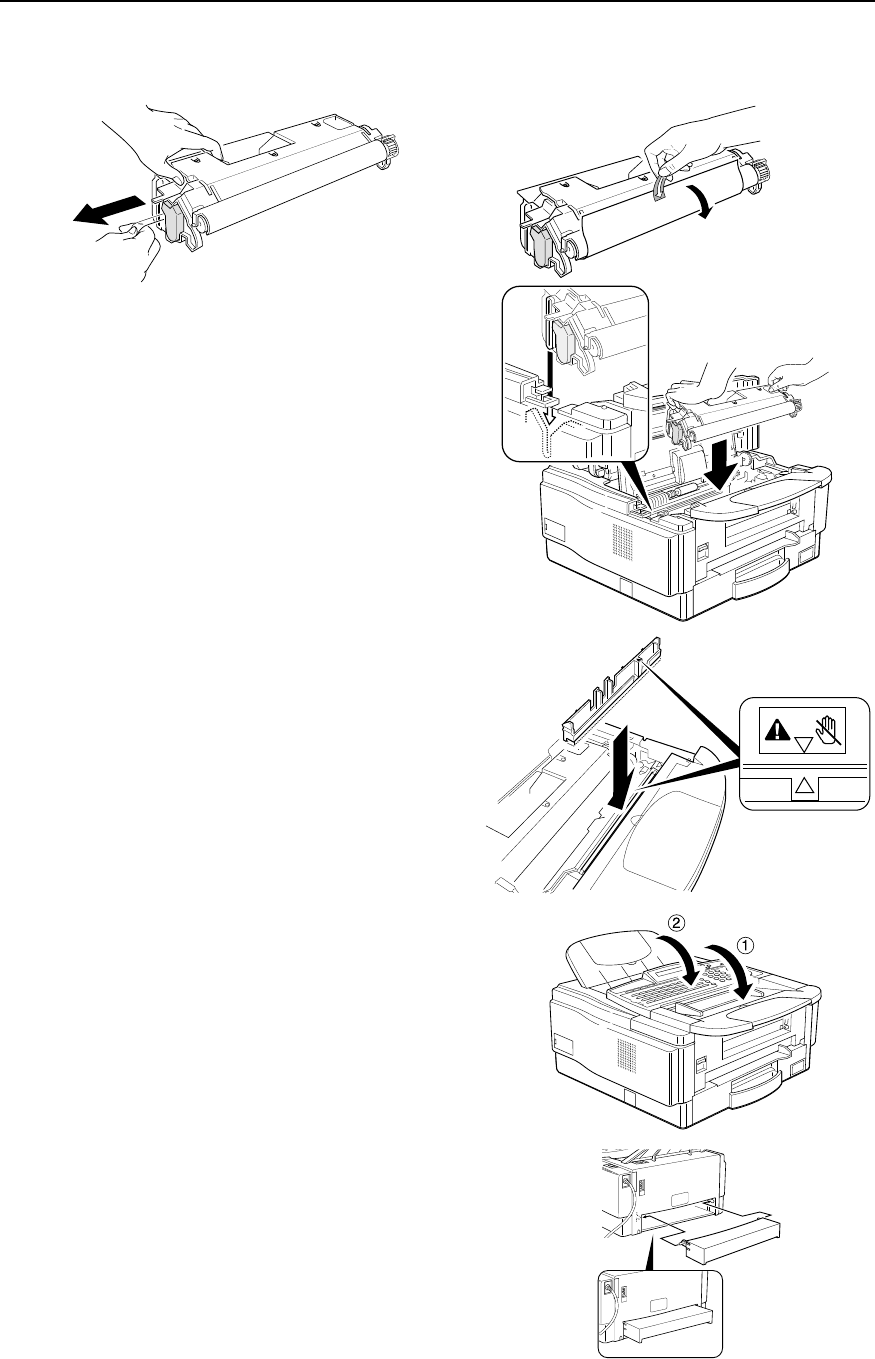 ②
①