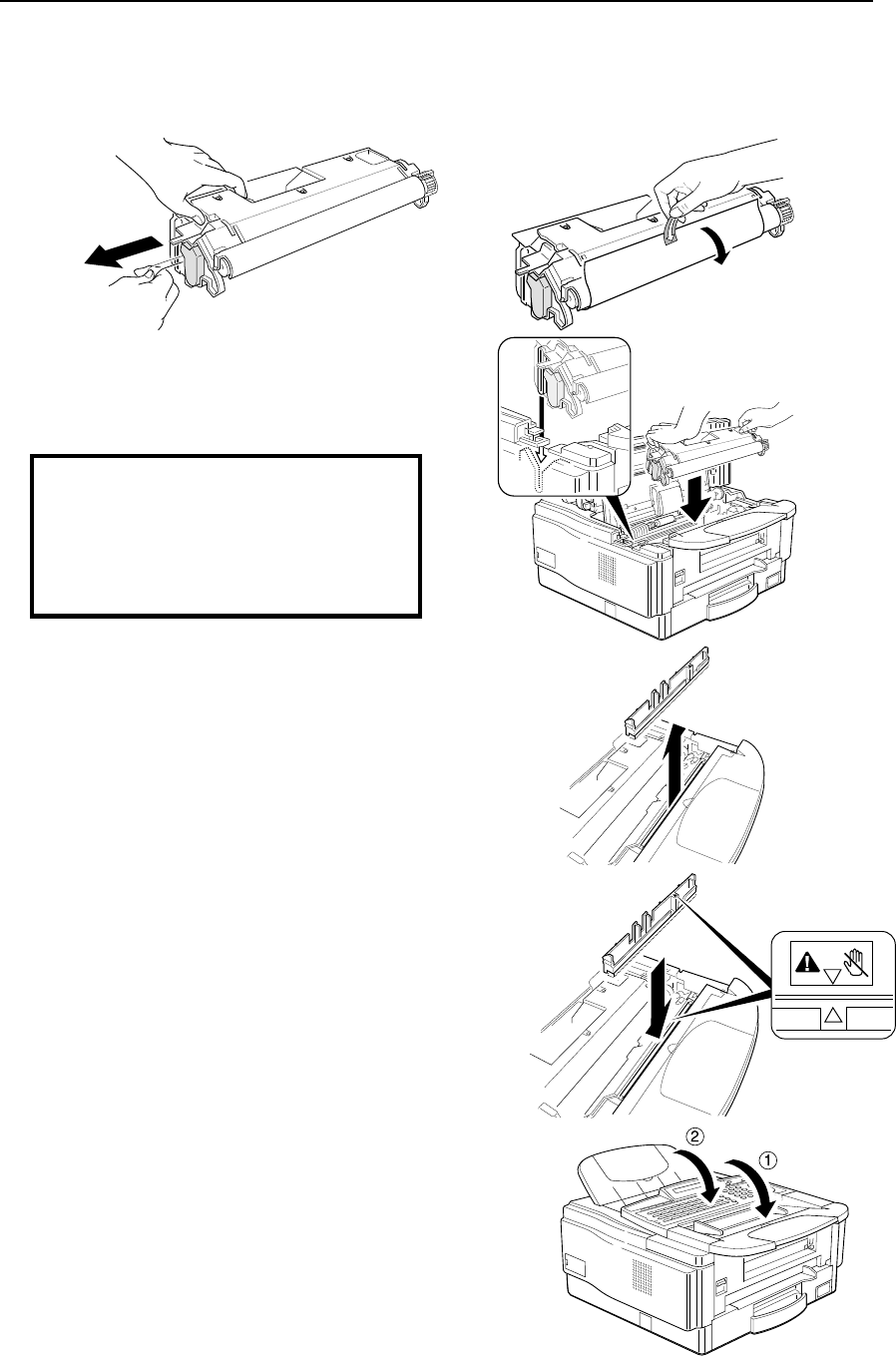 ②
①