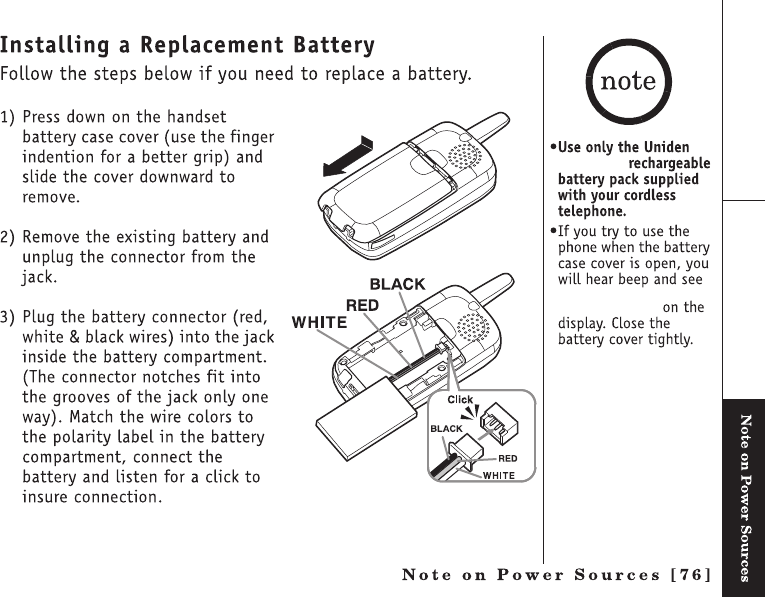 Installing a Replacement Battery

Follow the steps below if you need to replace a battery.

1) Press down on the handset battery case cover (use the finger indention for a better grip) and slide the cover downward to remove.

2) Remove the existing battery and unplug the connector from the jack.

3) Plug the battery connector (red, white & black wires) into the jack inside the battery compartment. (The connector notches fit into the grooves of the jack only one way). Match the wire colors to the polarity label in the battery compartment, connect the battery and listen for a click to insure connection.

BLACK
RED
WHITE
Click
BLACK
RED
WHITE

note

•Use only the Uniden rechargeable battery pack supplied with your cordless telephone.

•If you try to use the phone when the battery case cover is open, you will hear beep and see on the display. Close the battery cover tightly.

Note on Power Sources

Note on Power Sources [76]