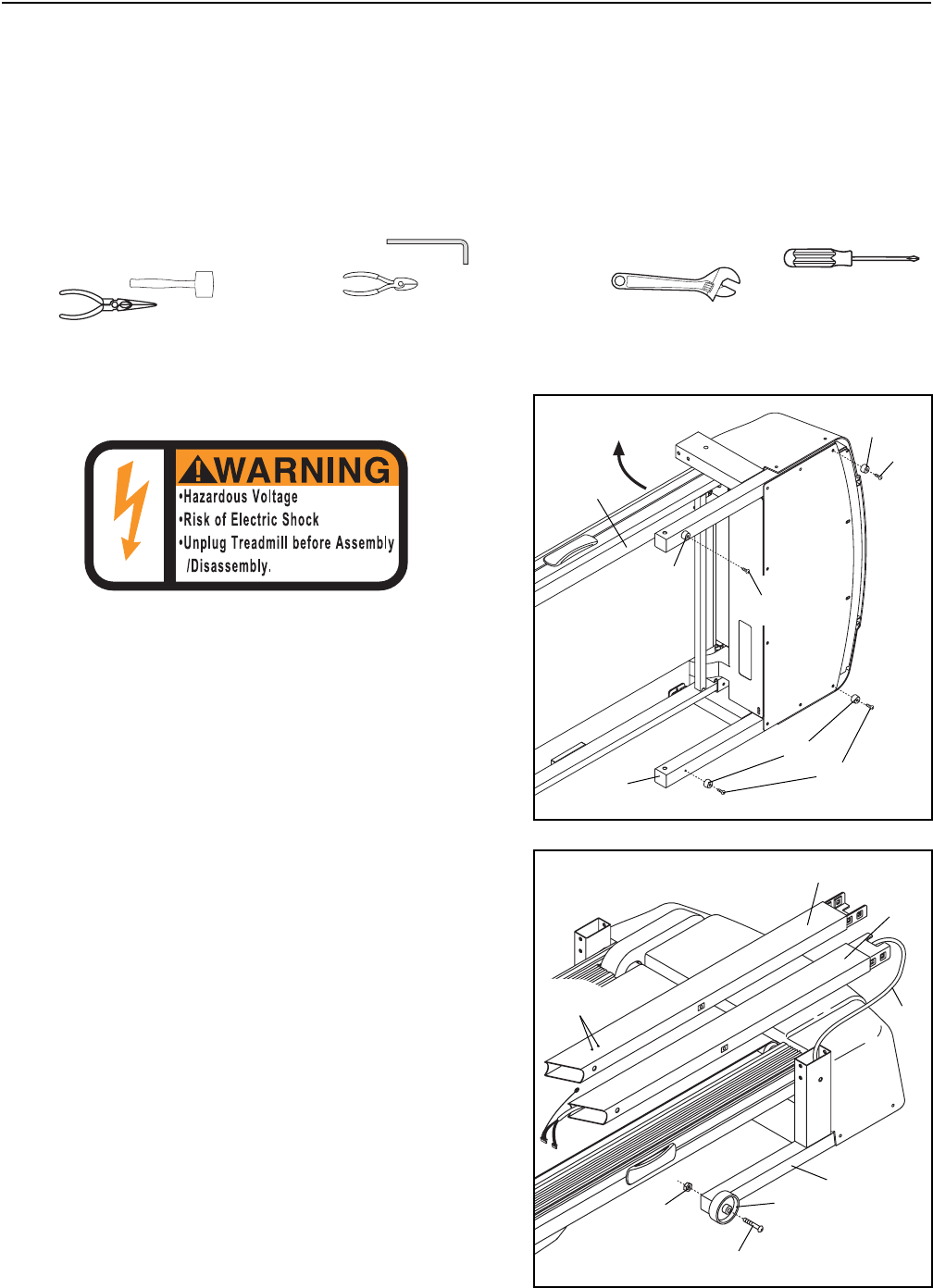 WARNING
•Hazardous Voltage
•Risk of Electric Shock
•Unplug Treadmill before Assembly /Disassembly.