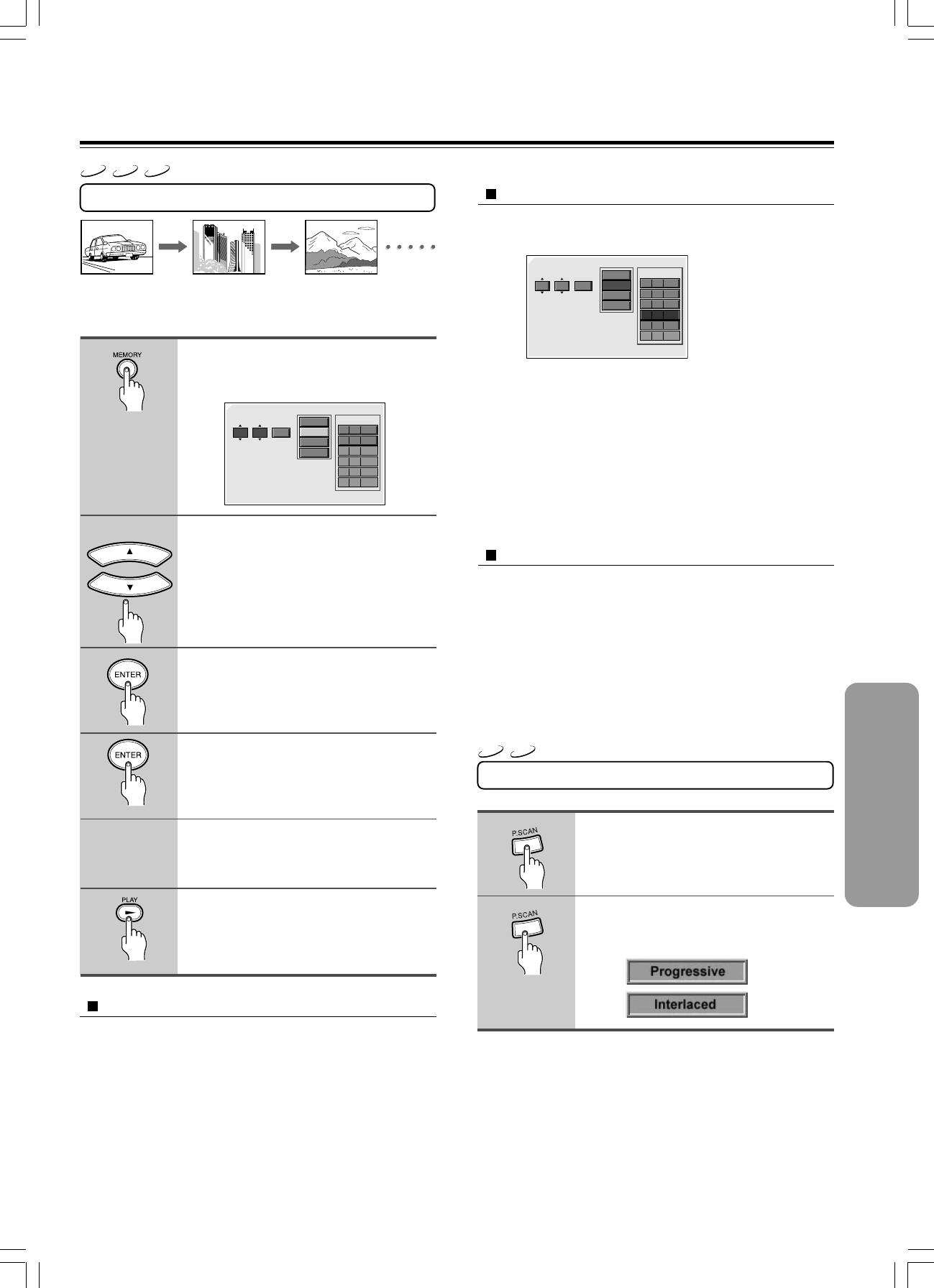 MEMORY

ENTER

ENTER

PLAY

P.SCAN

P.SCAN

Progressive

Interlaced