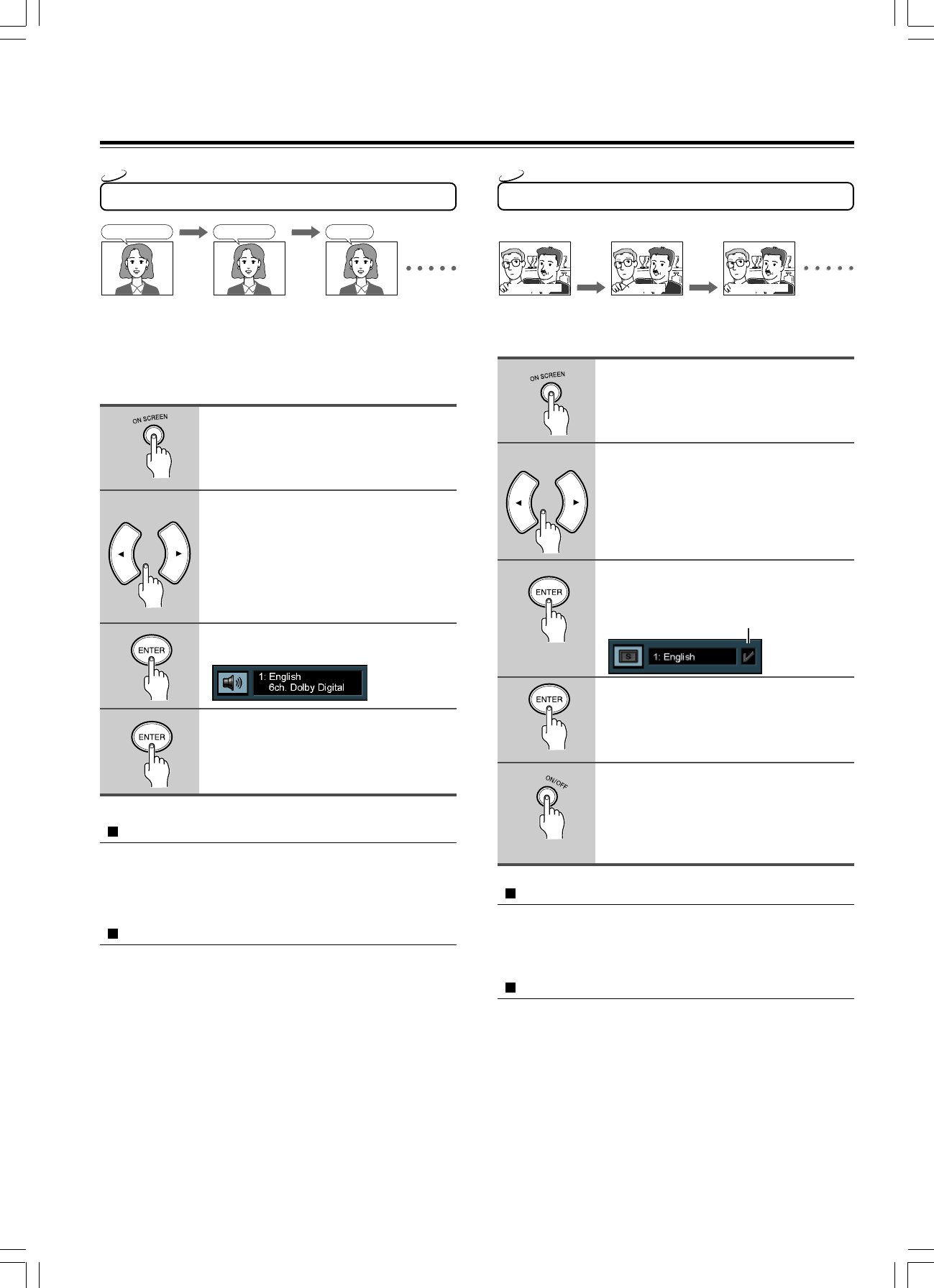 ON SCREEN

ENTER
1: English
6ch. Dolby Digital

ENTER

ON SCREEN

ENTER
S 1: English

ENTER

ON/OFF