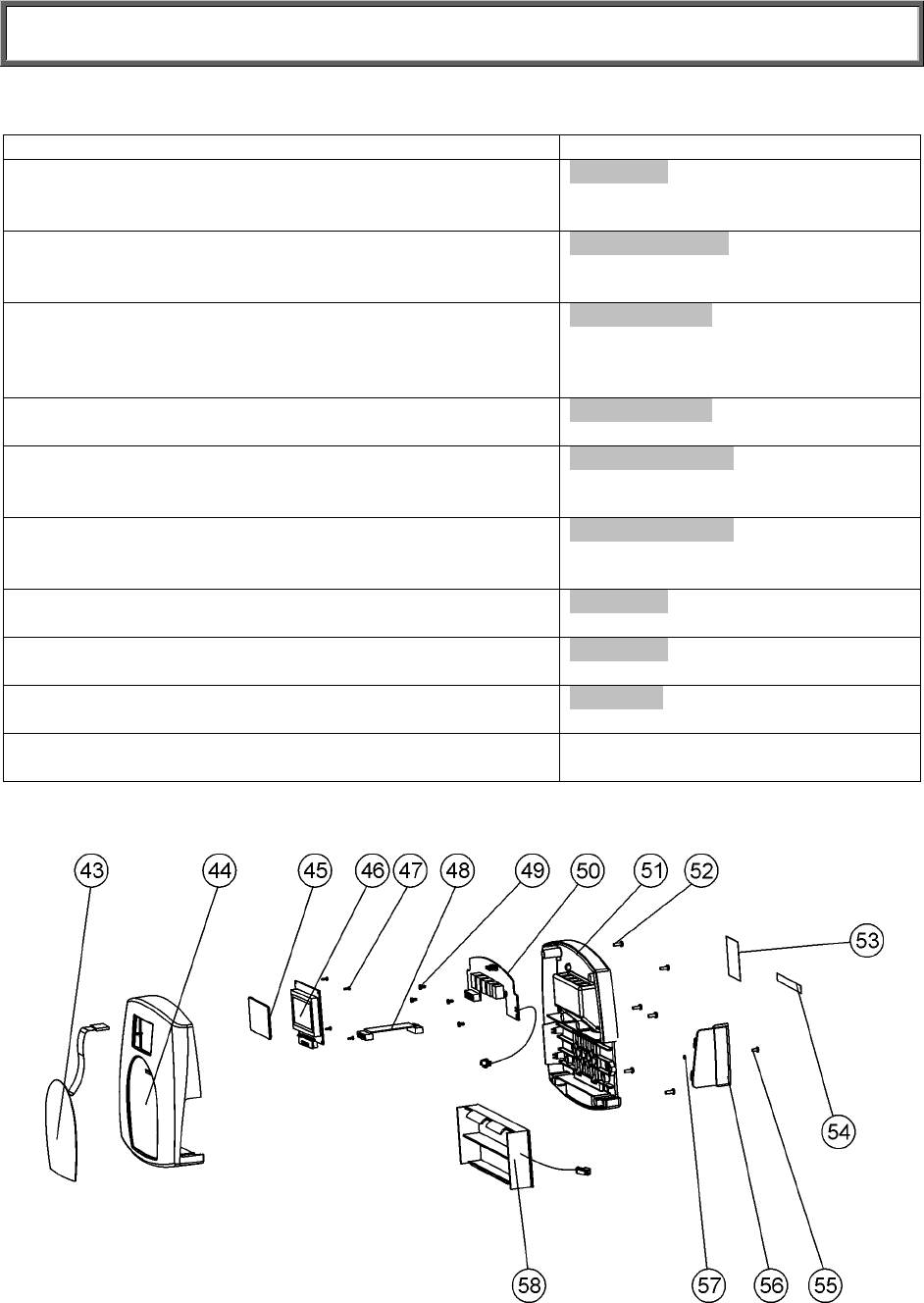 43 44 45 46 47 48 49 50 51 52 53 54 58 57 56 55