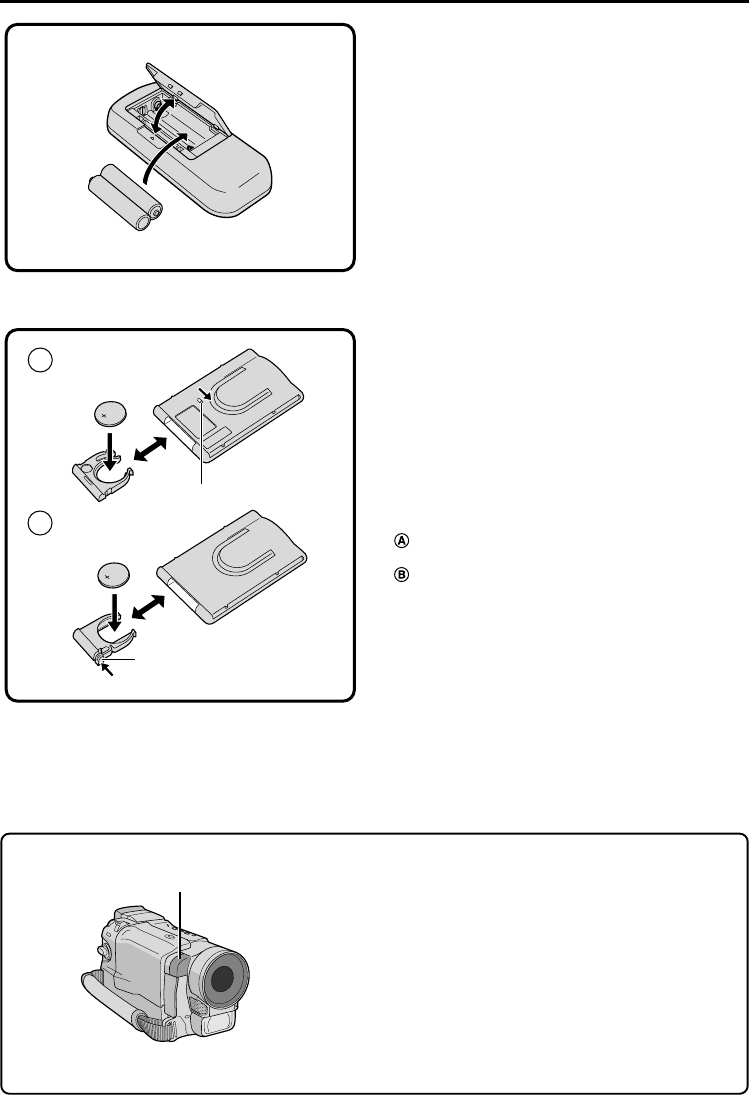 Ⓐ

Ⓑ