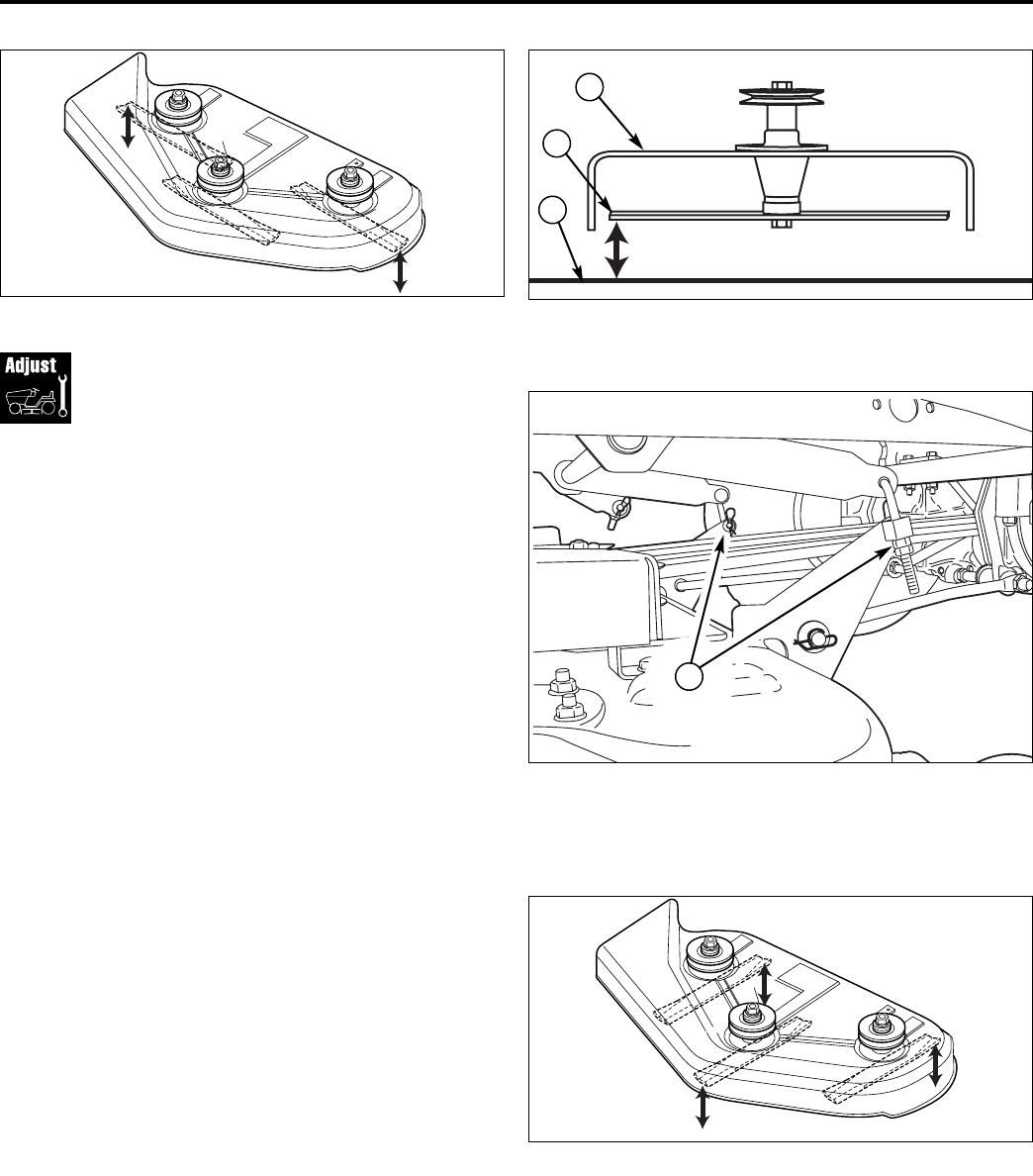 Adjust