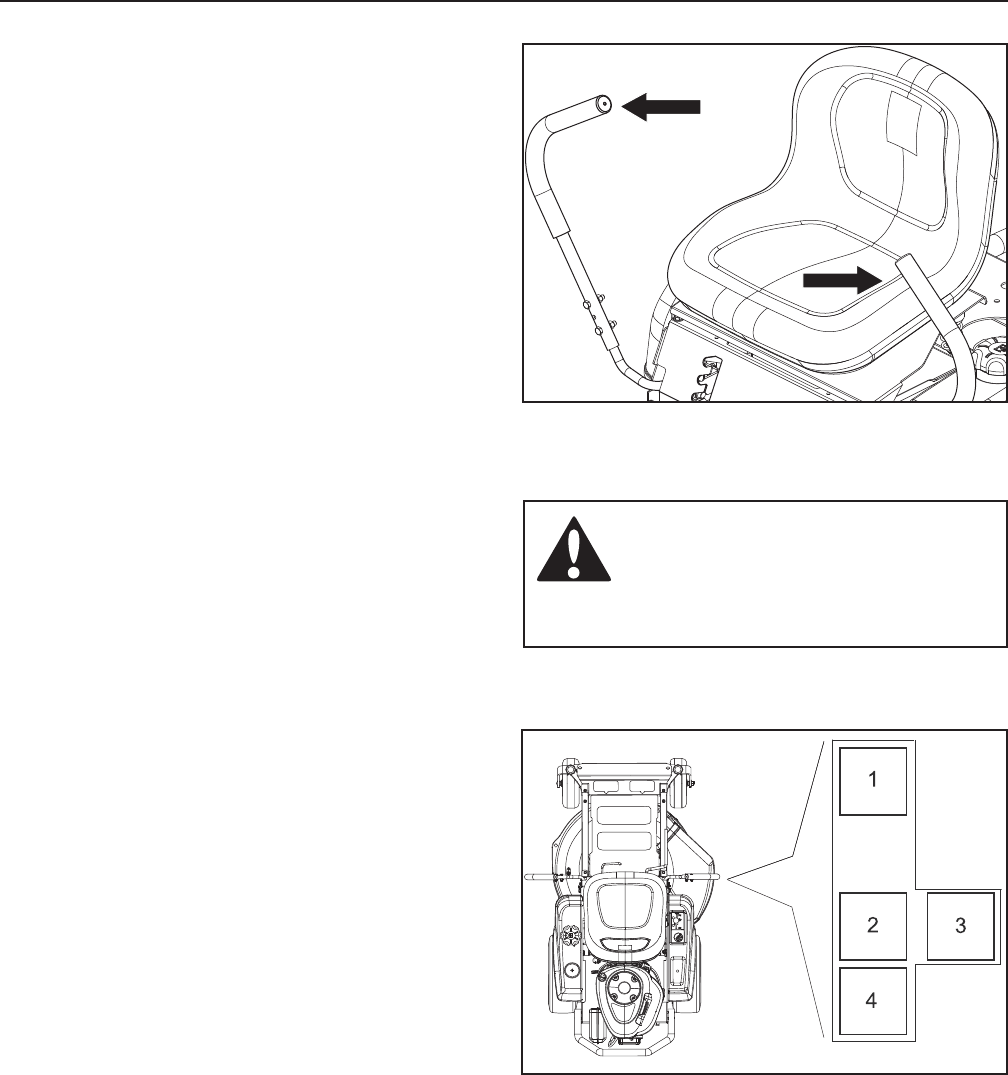 1

2

3

4