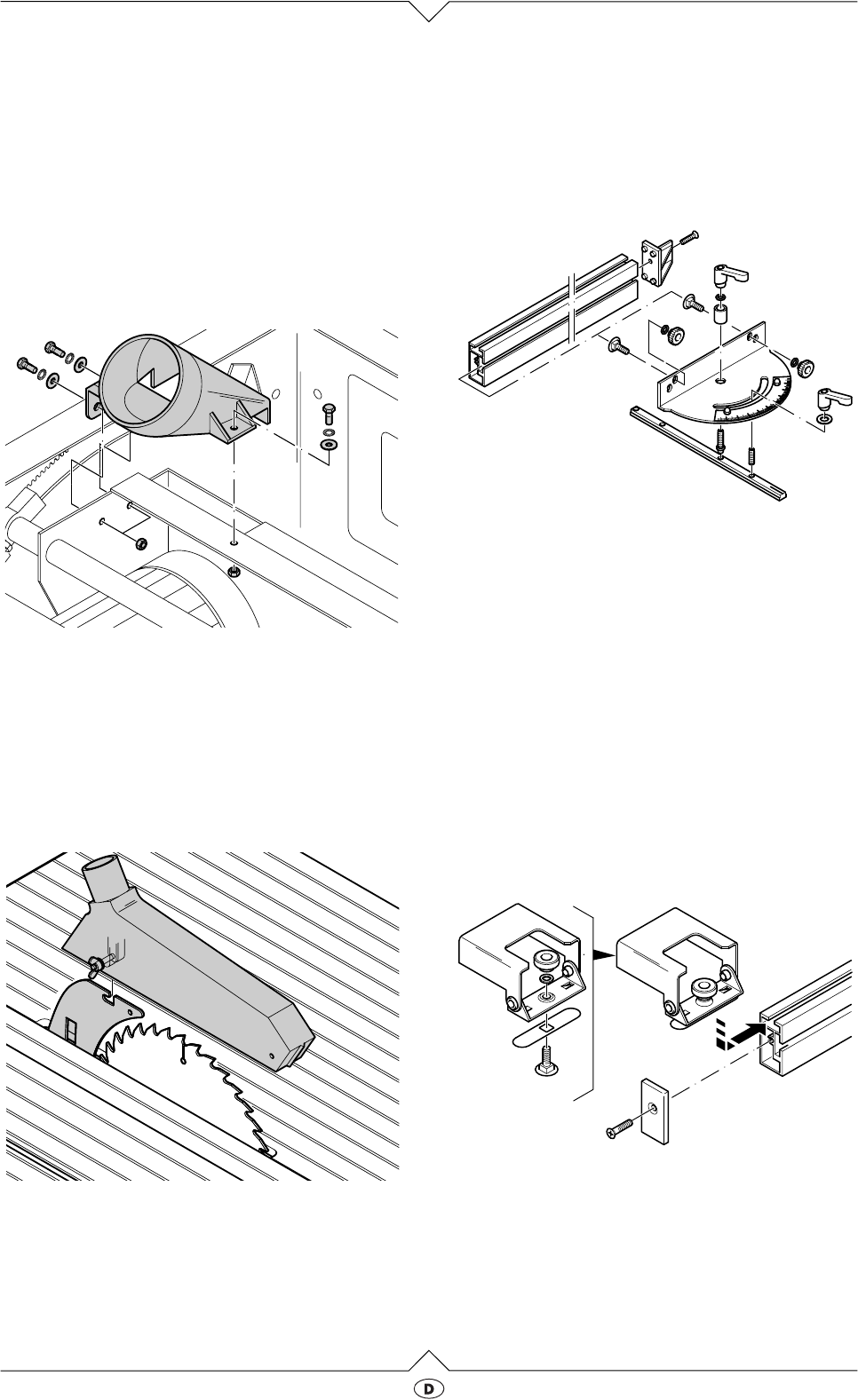 D