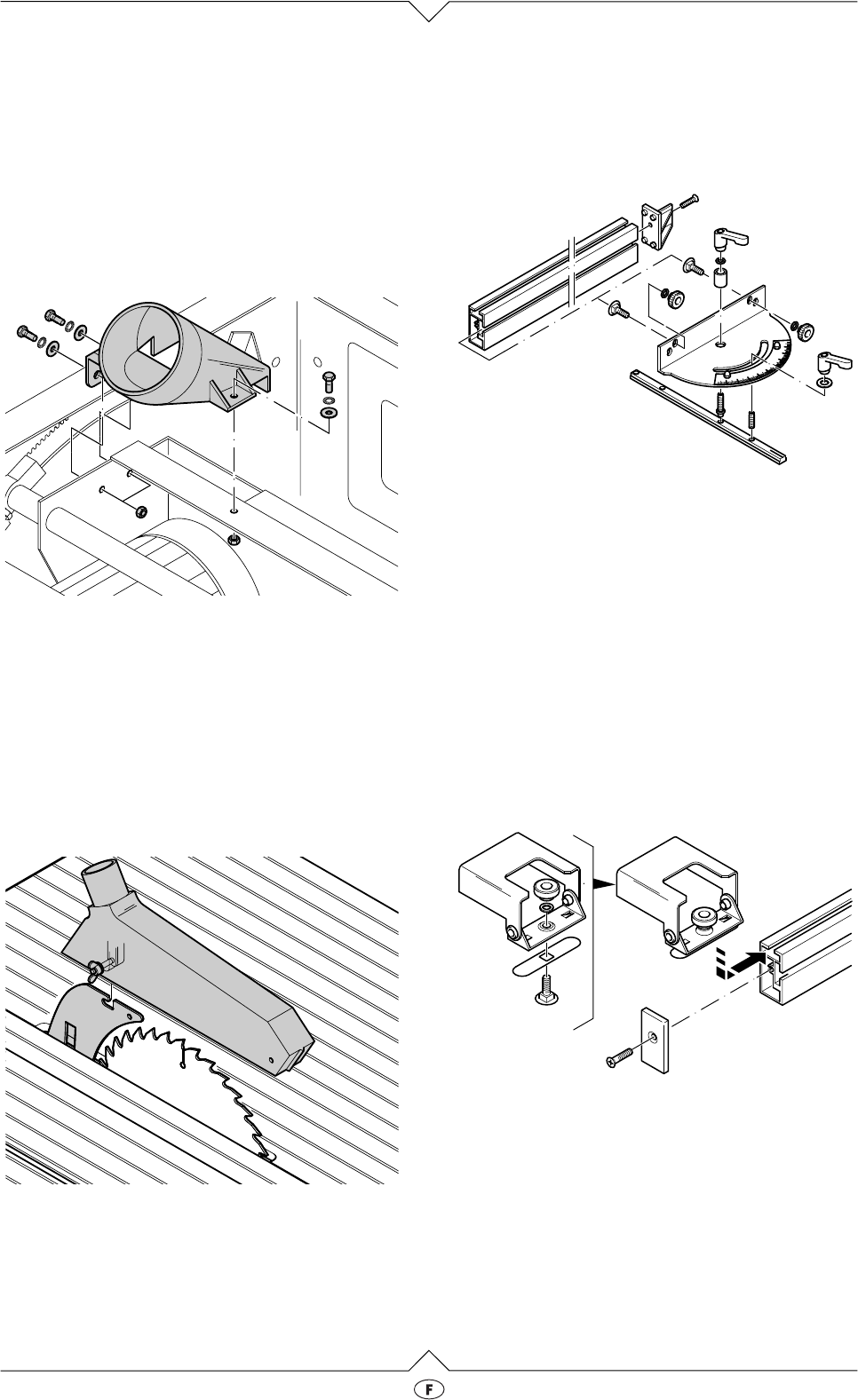 F