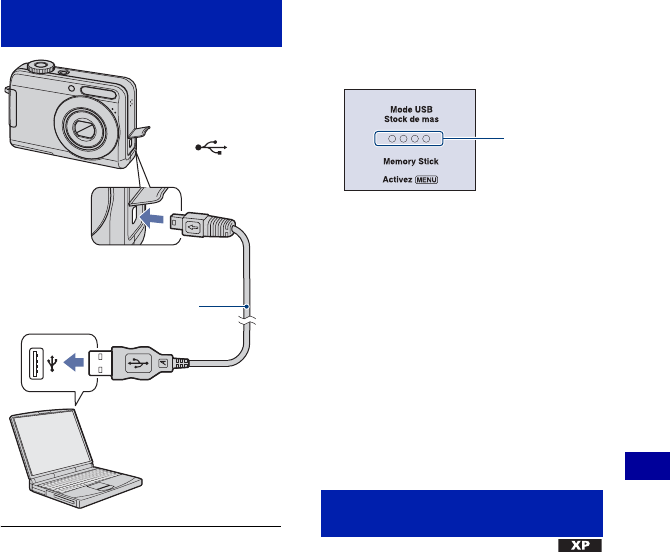 Mode USB
Stock de mas

Memory Stick

Activez MENU

XP