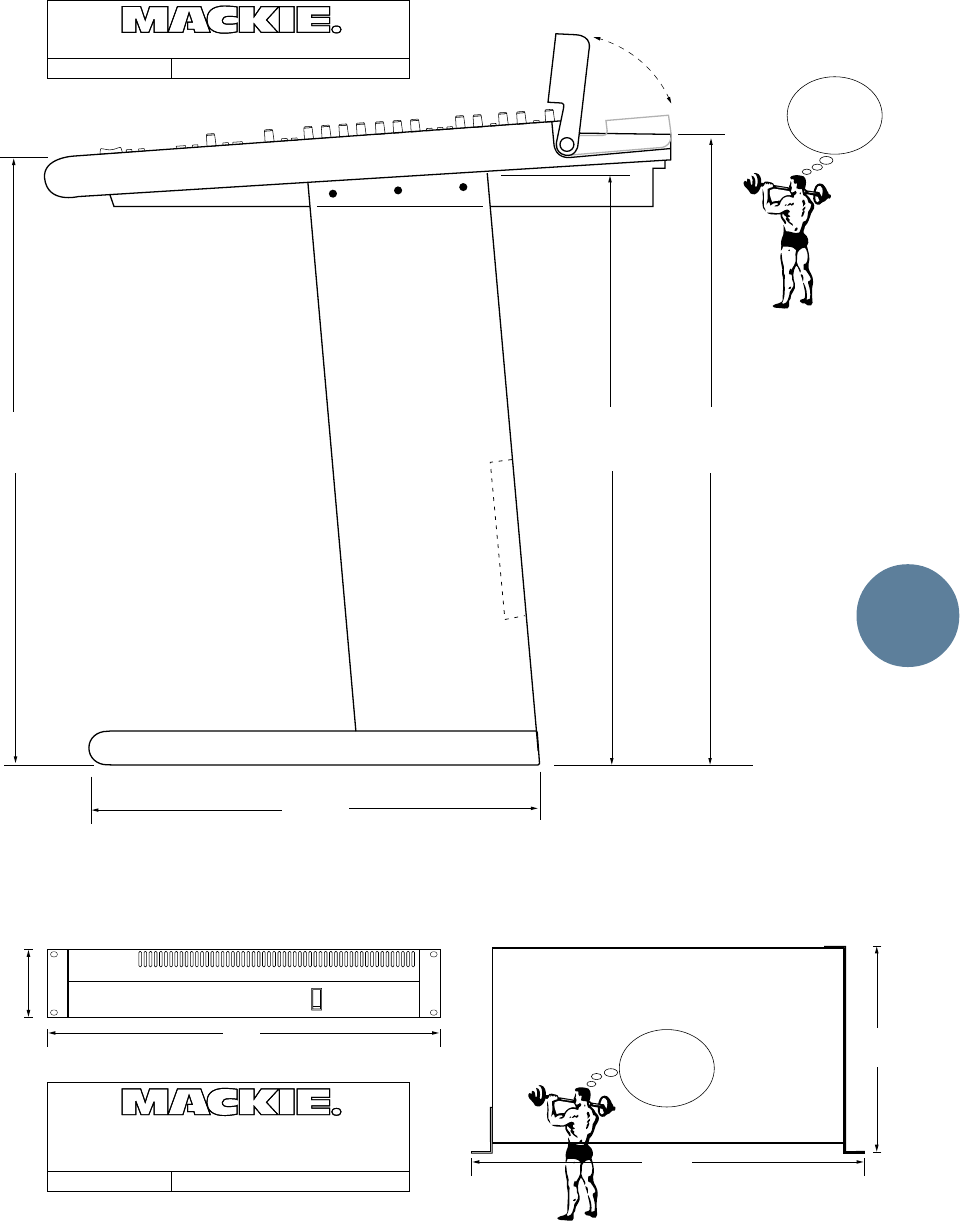 MACKIE.

MACKIE.