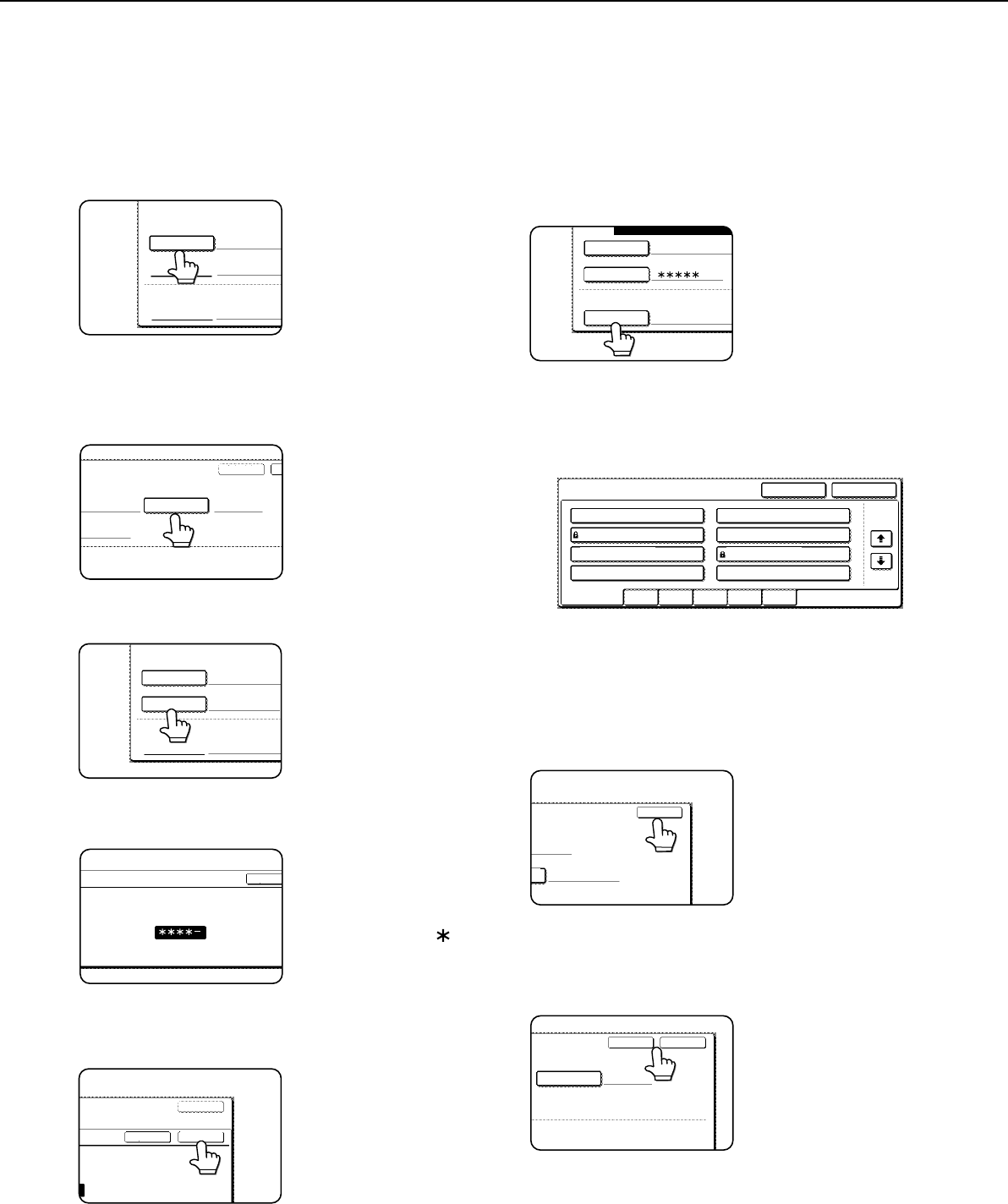 *****

****-

*