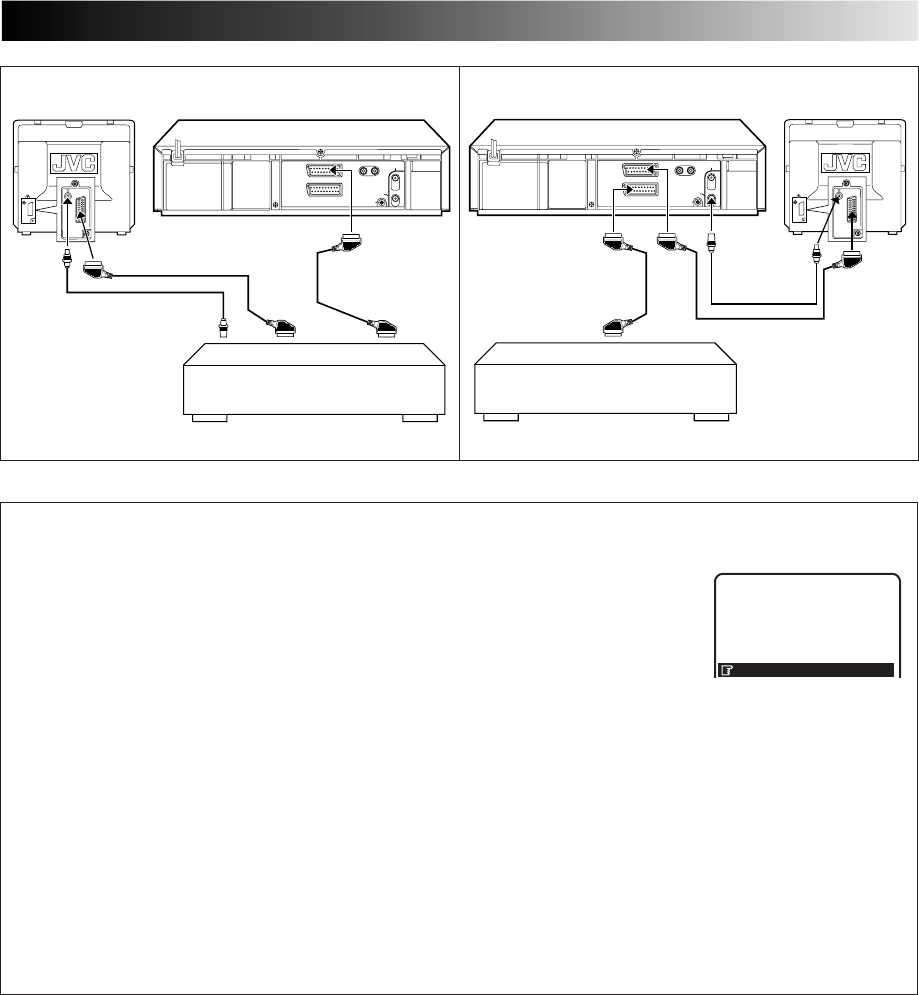 JVC

JVC