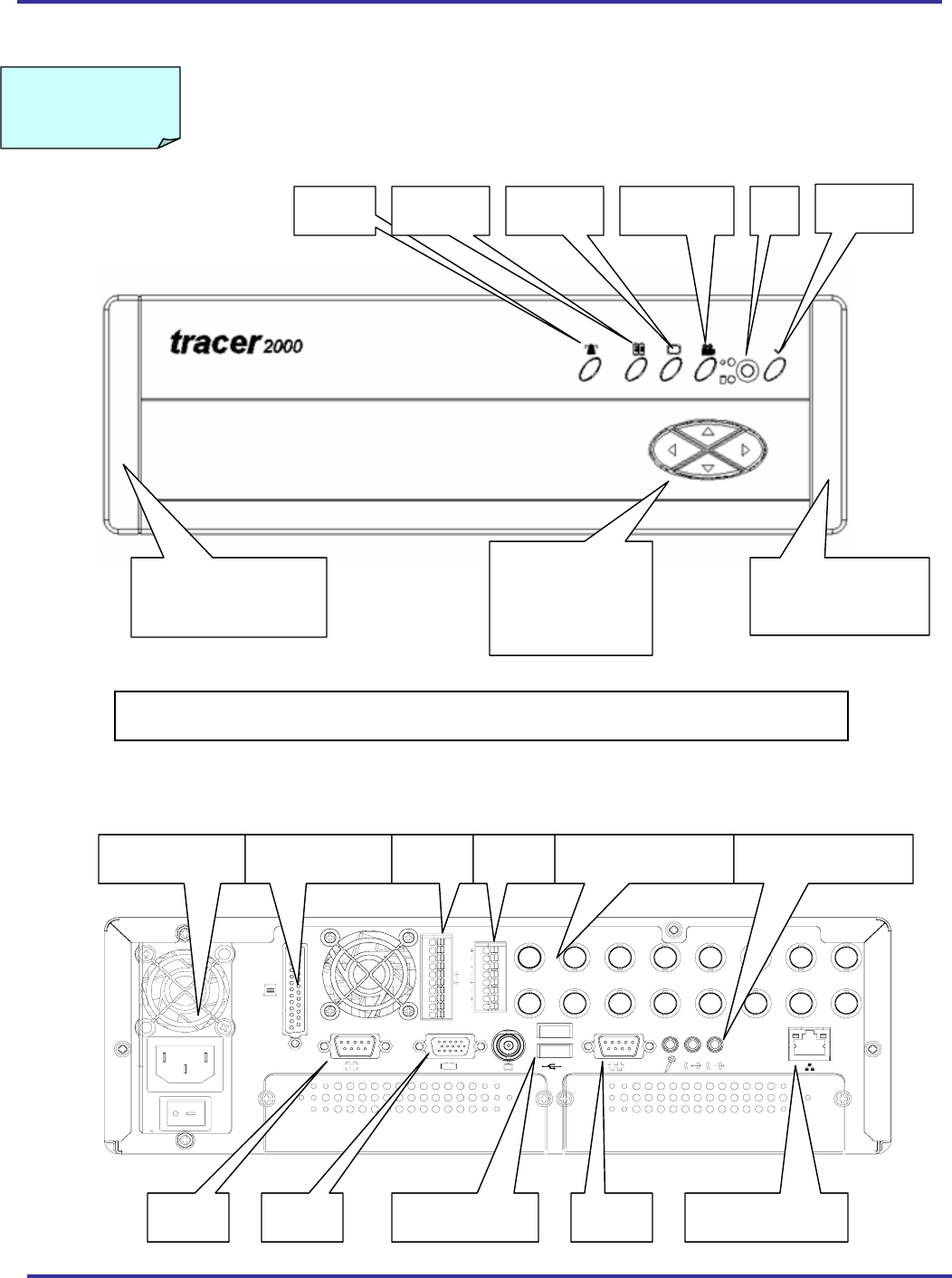 tracer 2000