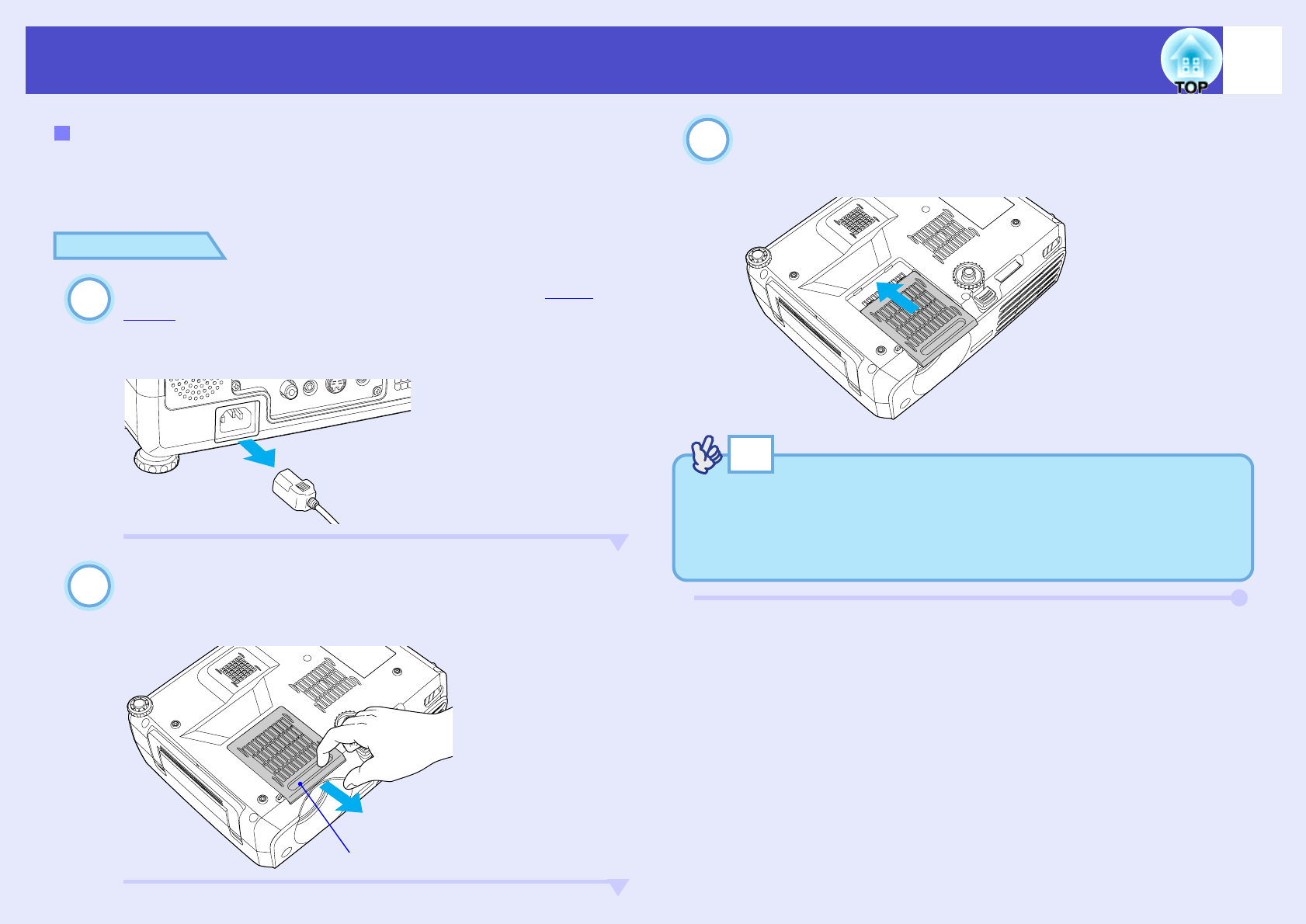 TOP