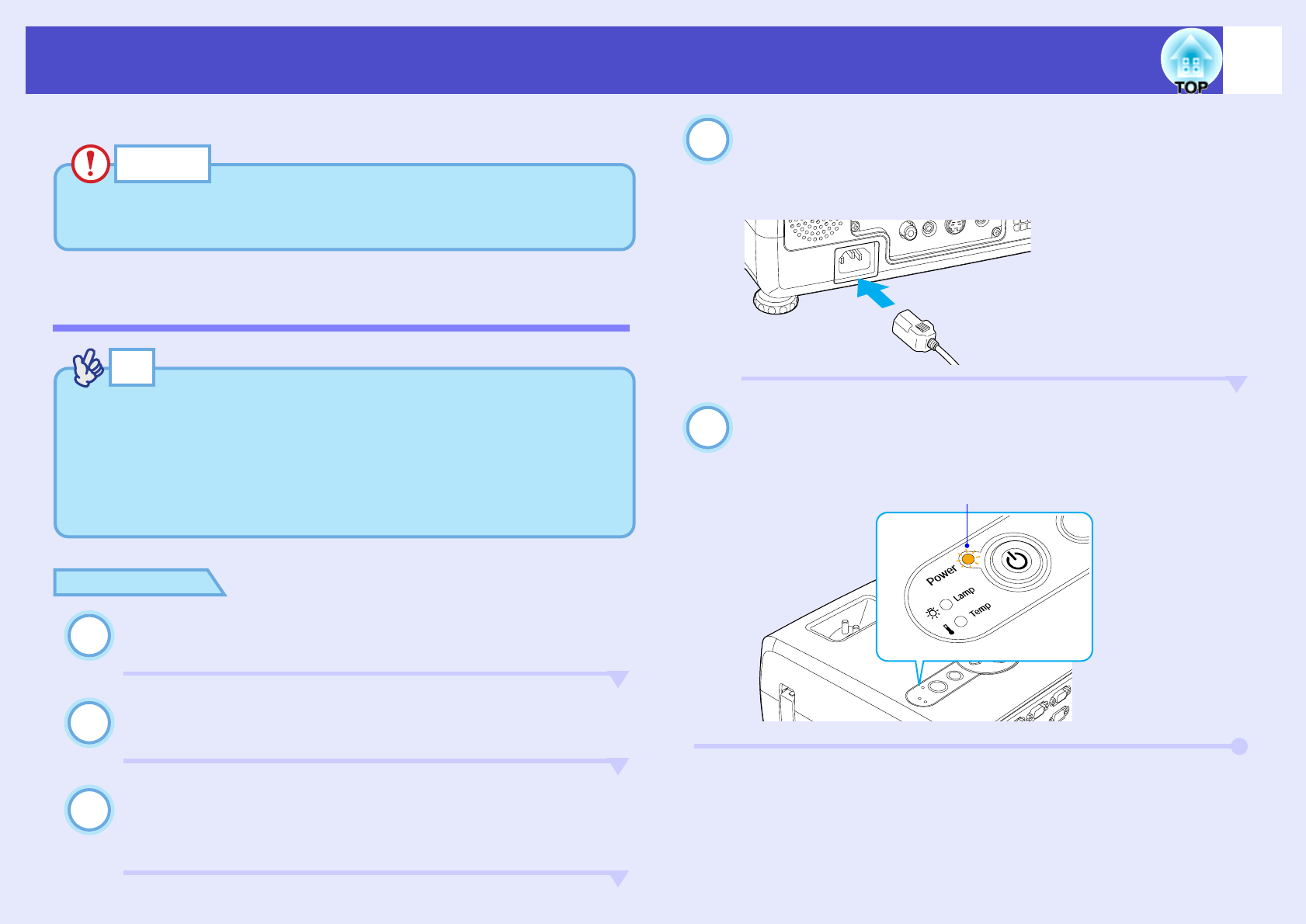 TOP

Power
Lamp
Temp