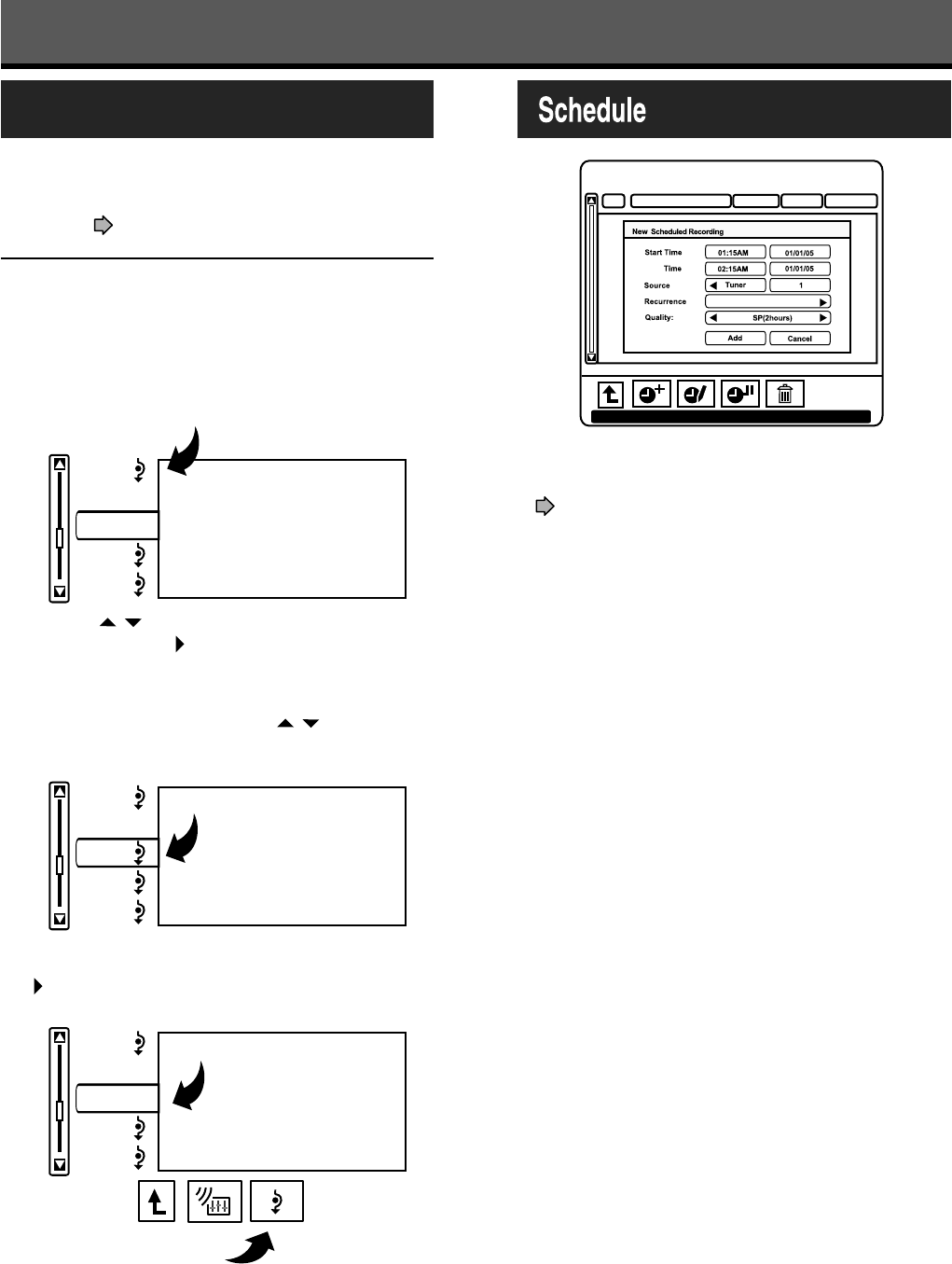 Schedule

New Scheduled Recording

Start Time 01:15AM 01/01/05

Time 02:15AM 01/01/05

Source Tuner 1

Recurrence

Quality: SP(2hours)

Add Cancel