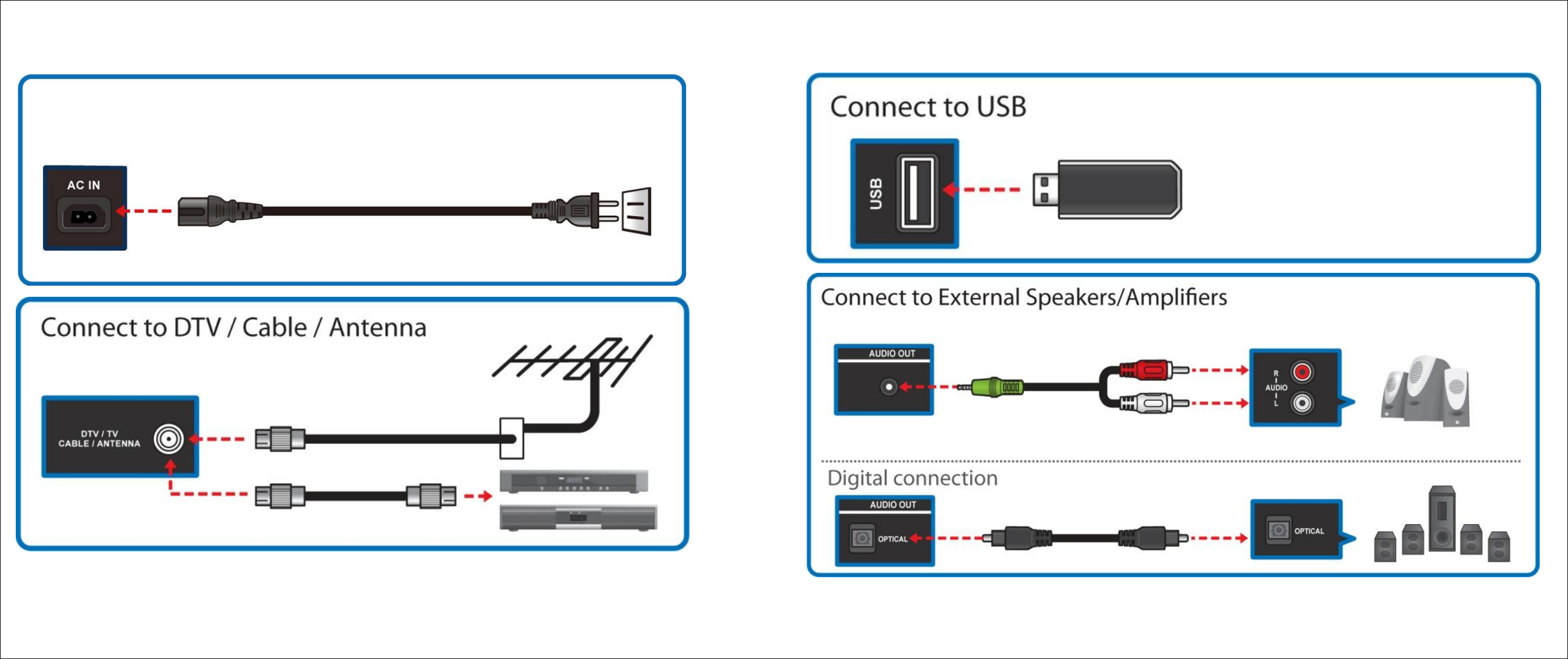 AC IN

Connect to DTV / Cable / Antenna

DTV / TV
CABLE / ANTENNA

Connect to USB

USB

Connect to External Speakers/Amplifiers

AUDIO OUT

R
AUDIO
L

Digital connection

AUDIO OUT

OPTICAL

OPTICAL