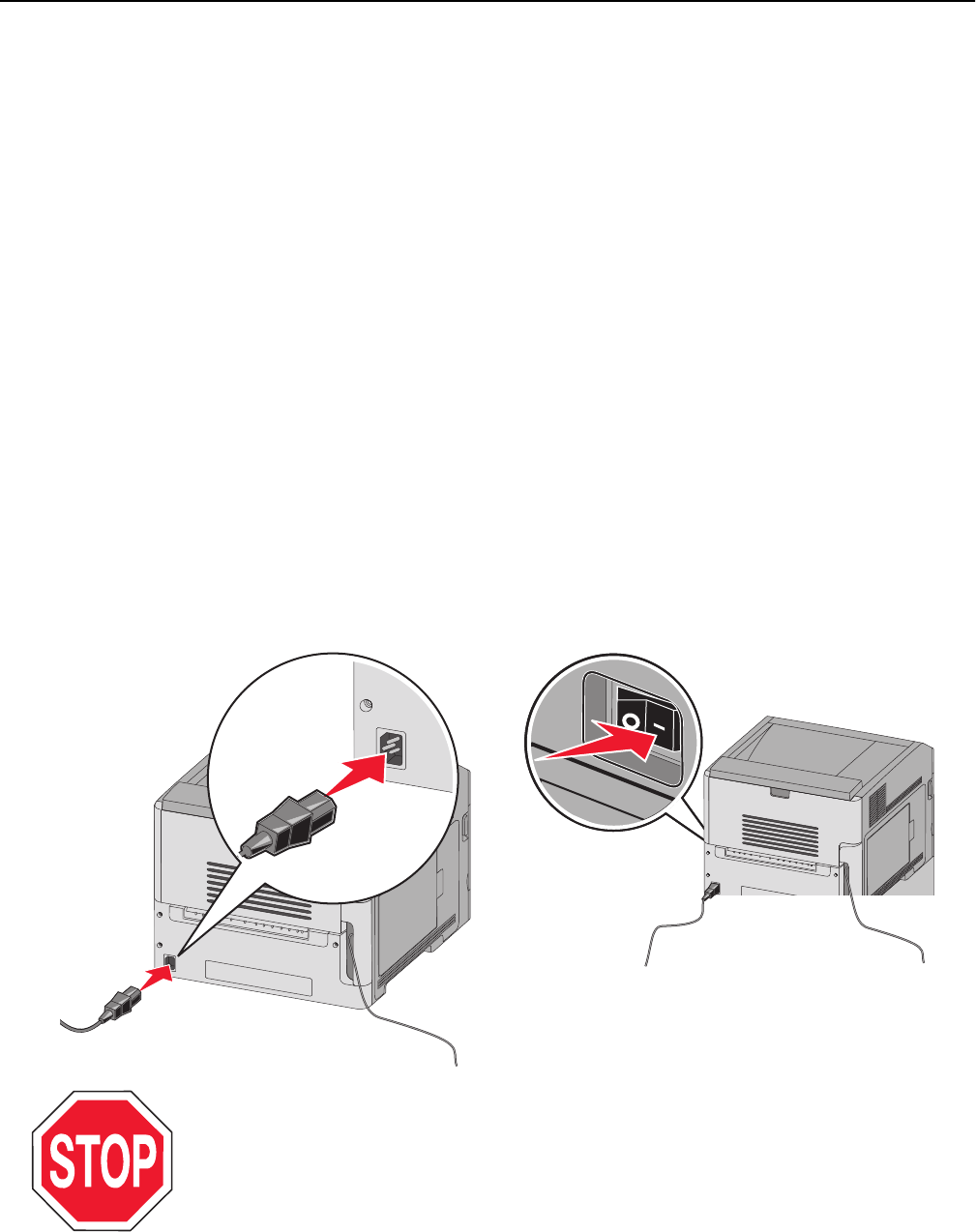 STOP