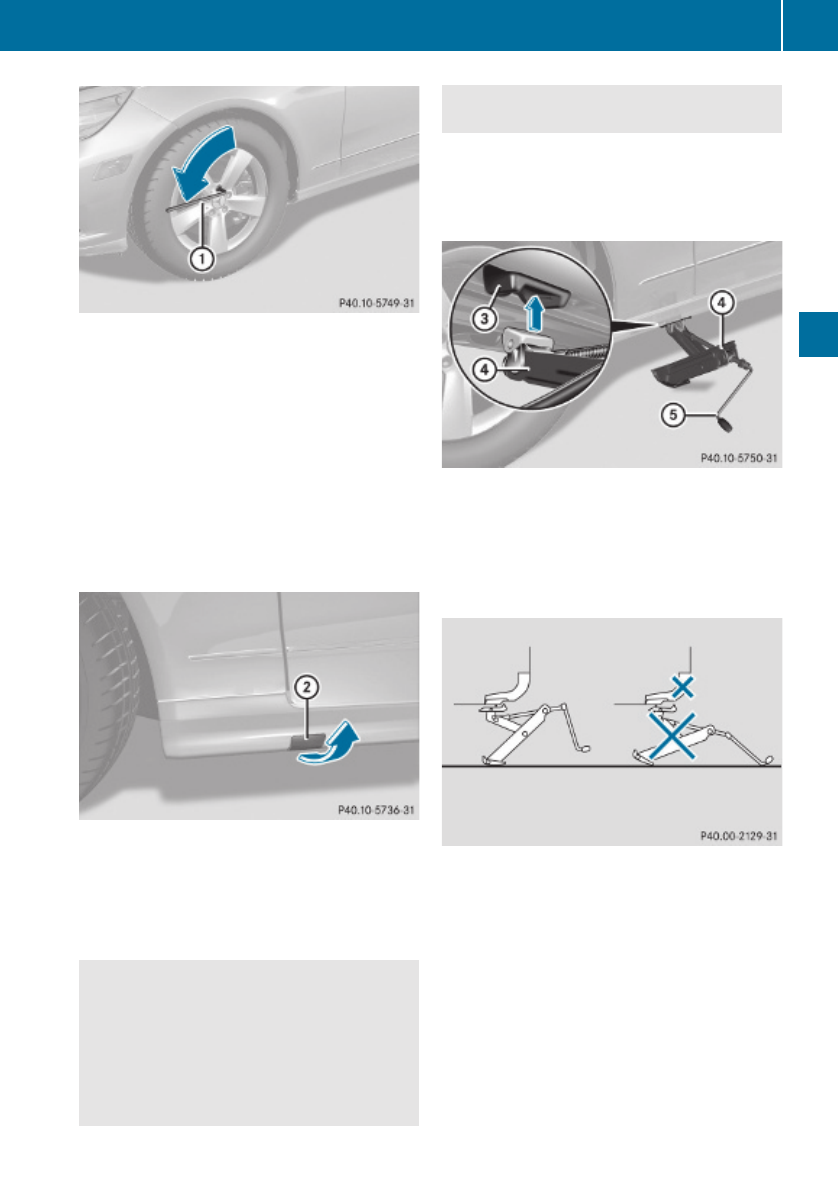 1

P40.10-5749-31

2

P40.10-5736-31

3

4

4

5

P40.10-5750-31

P40.00-2129-31