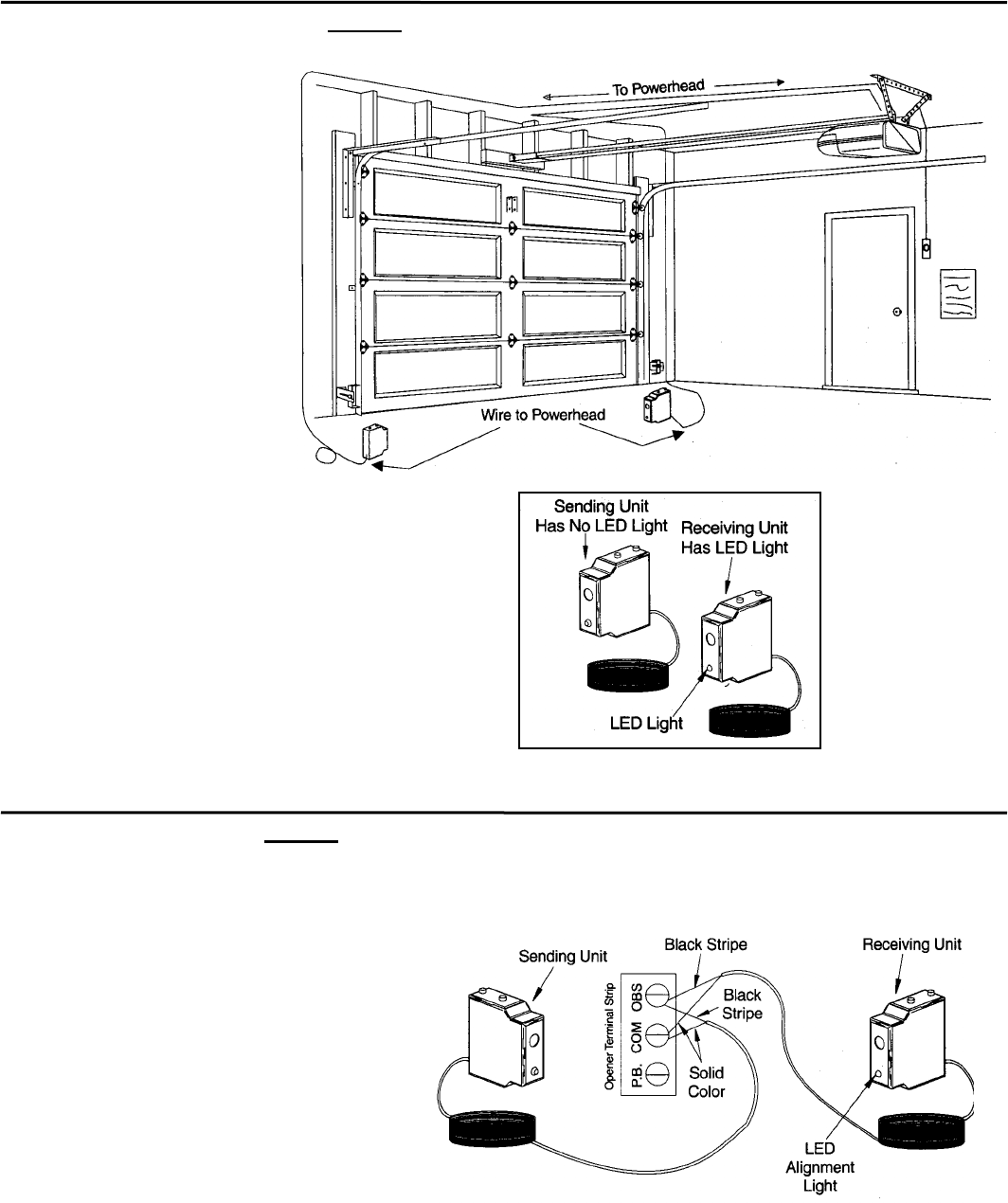 To Powerhead

Wire to Powerhead

Sending Unit
Has No LED Light

Receiving Unit
Has LED Light

LED Light

Sending Unit

Black Stripe

Receiving Unit

Opener Terminal Strip

OBS

COM

P.B.

Black Stripe

Solid Color

LED Alignment Light