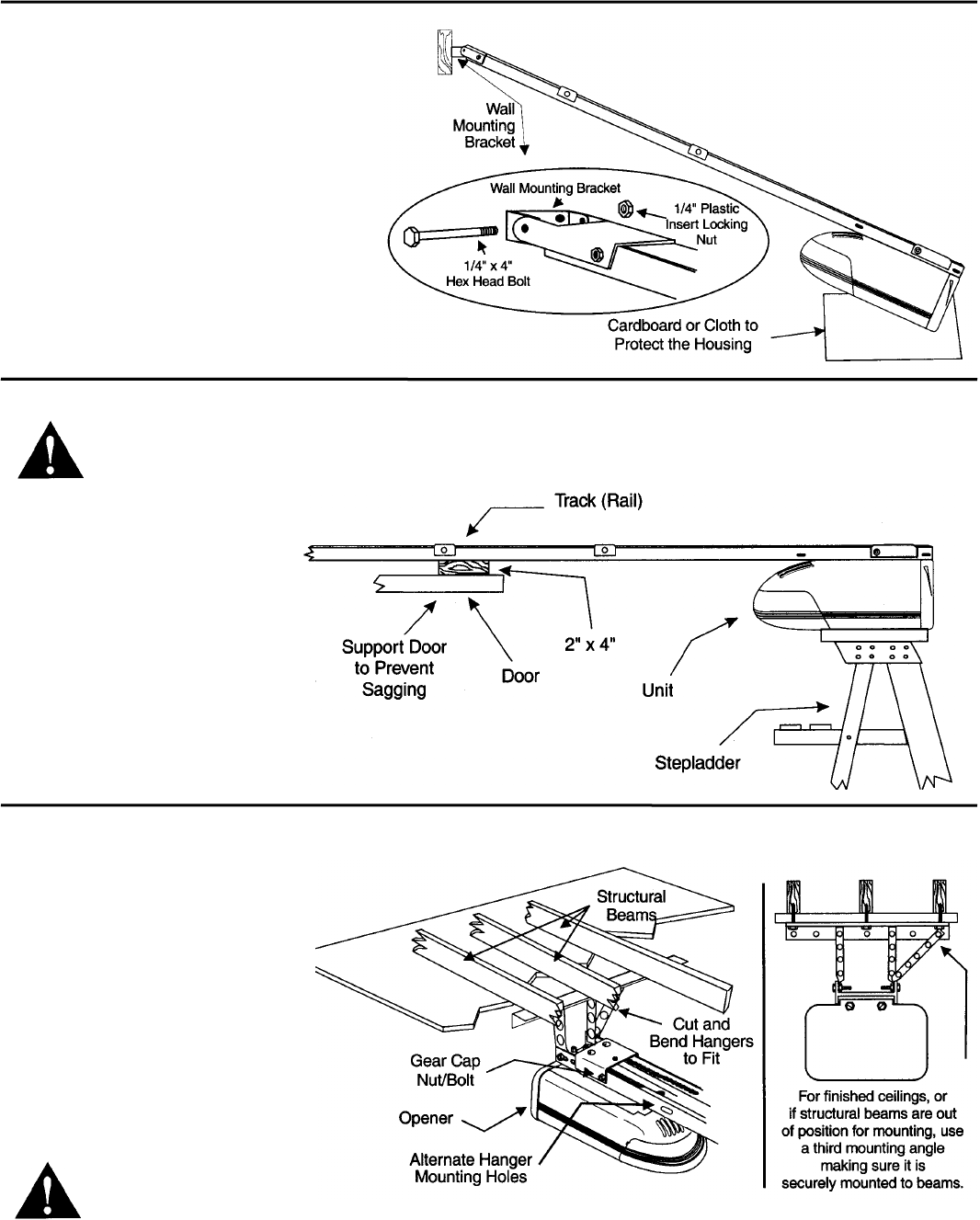 Wall Mounting Bracket

Wall Mounting Bracket

1/4" Plastic Insert Locking Nut

1/4" x 4" Hex Head Bolt

Cardboard or Cloth to Protect the Housing

Track (Rail)

Support Door to Prevent Sagging

Door

2" x 4"

Unit

Stepladder

Structural Beams

Cut and Bend Hangers to Fit

Gear Cap Nut/Bolt

Opener

Alternate Hanger Mounting Holes

For finished ceilings, or if structural beams are out of position for mounting, use a third mounting angle making sure it is securely mounted to beams.