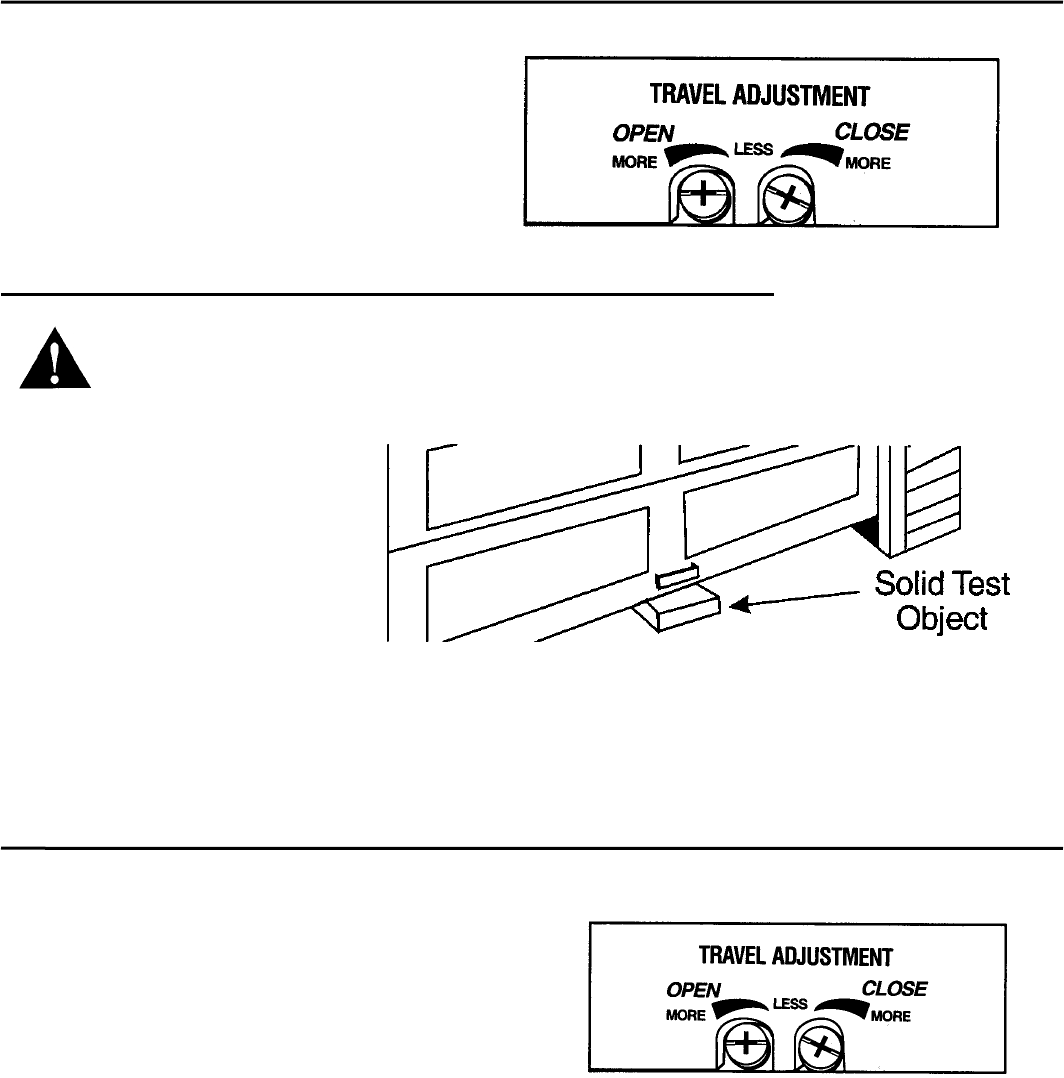 TRAVEL ADJUSTMENT
OPEN
MORE
LESS
CLOSE
MORE

Solid Test Object

TRAVEL ADJUSTMENT
OPEN
MORE
LESS
CLOSE
MORE