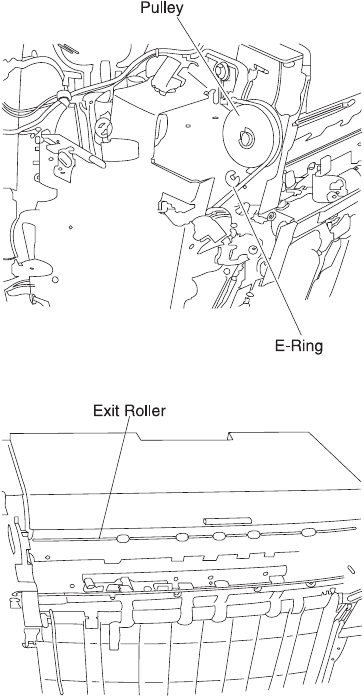 Pulley

E-Ring

Exit Roller