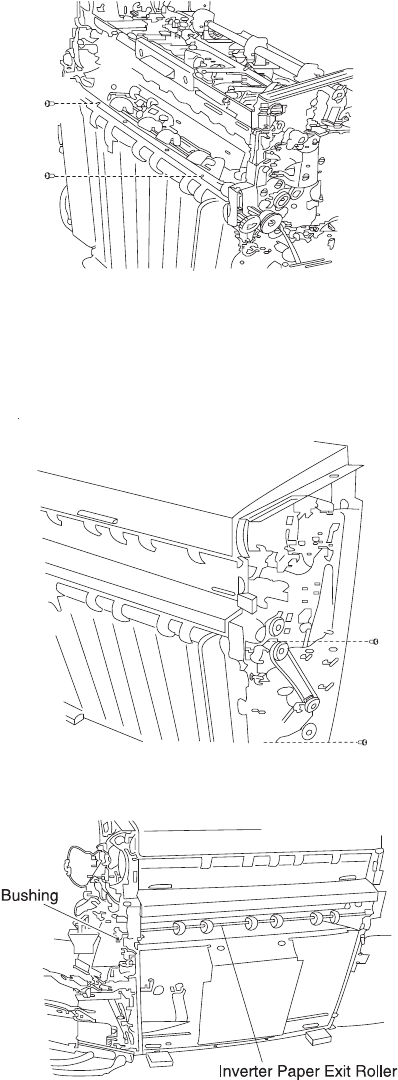 Bushing

Inverter Paper Exit Roller