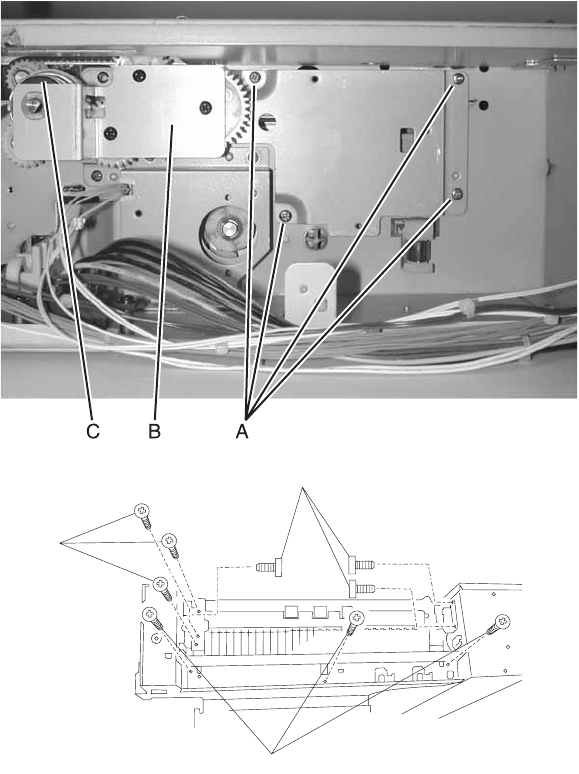 C B A